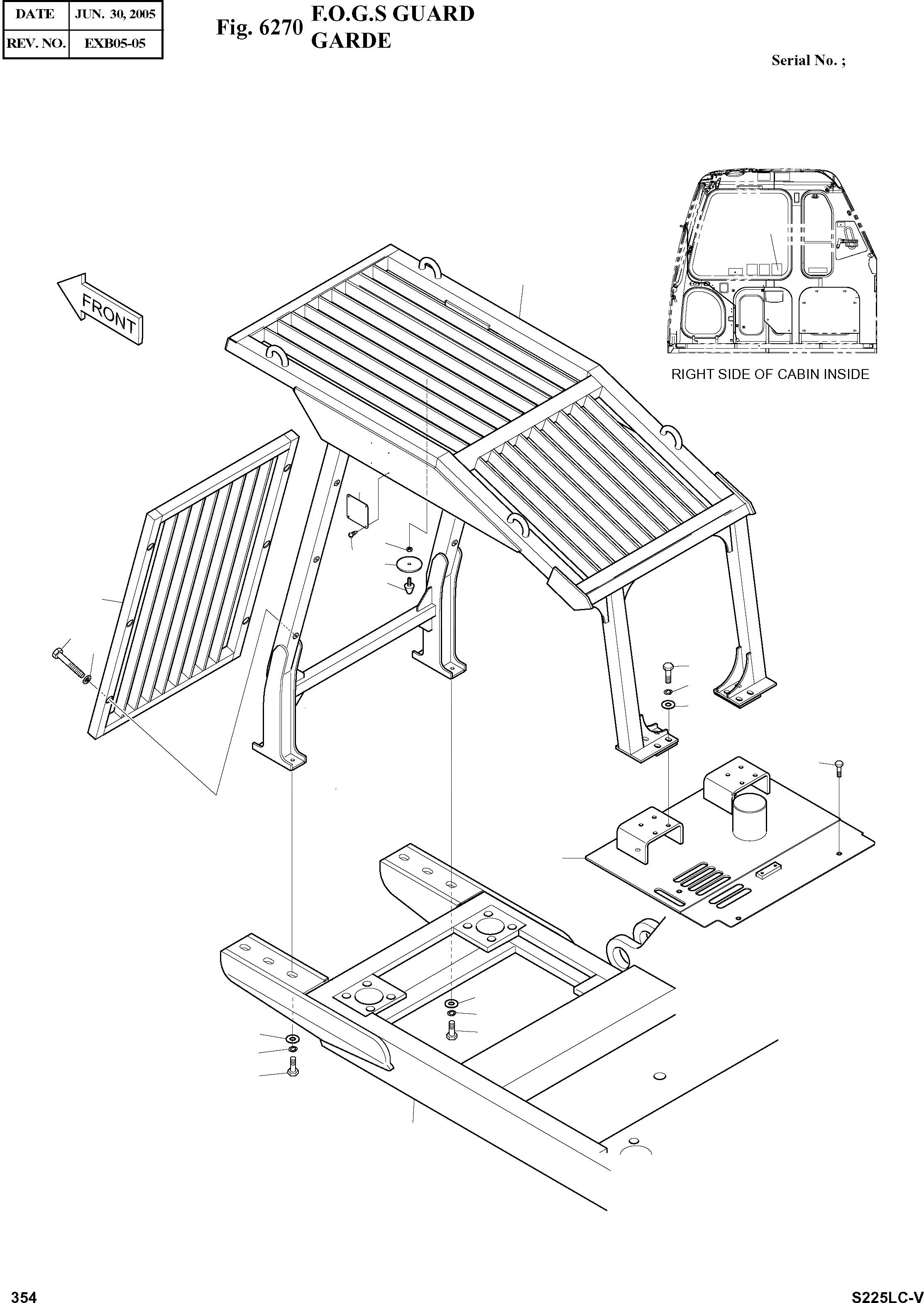 | DATE | JUN. 30, 2005 |
|---|---|
| REV. NO. | EXB05-05 |

Fig. 6270 F.O.G.S GUARD
GARDE

Serial No. ;

FRONT

RIGHT SIDE OF CABIN INSIDE

354

S225LC-V