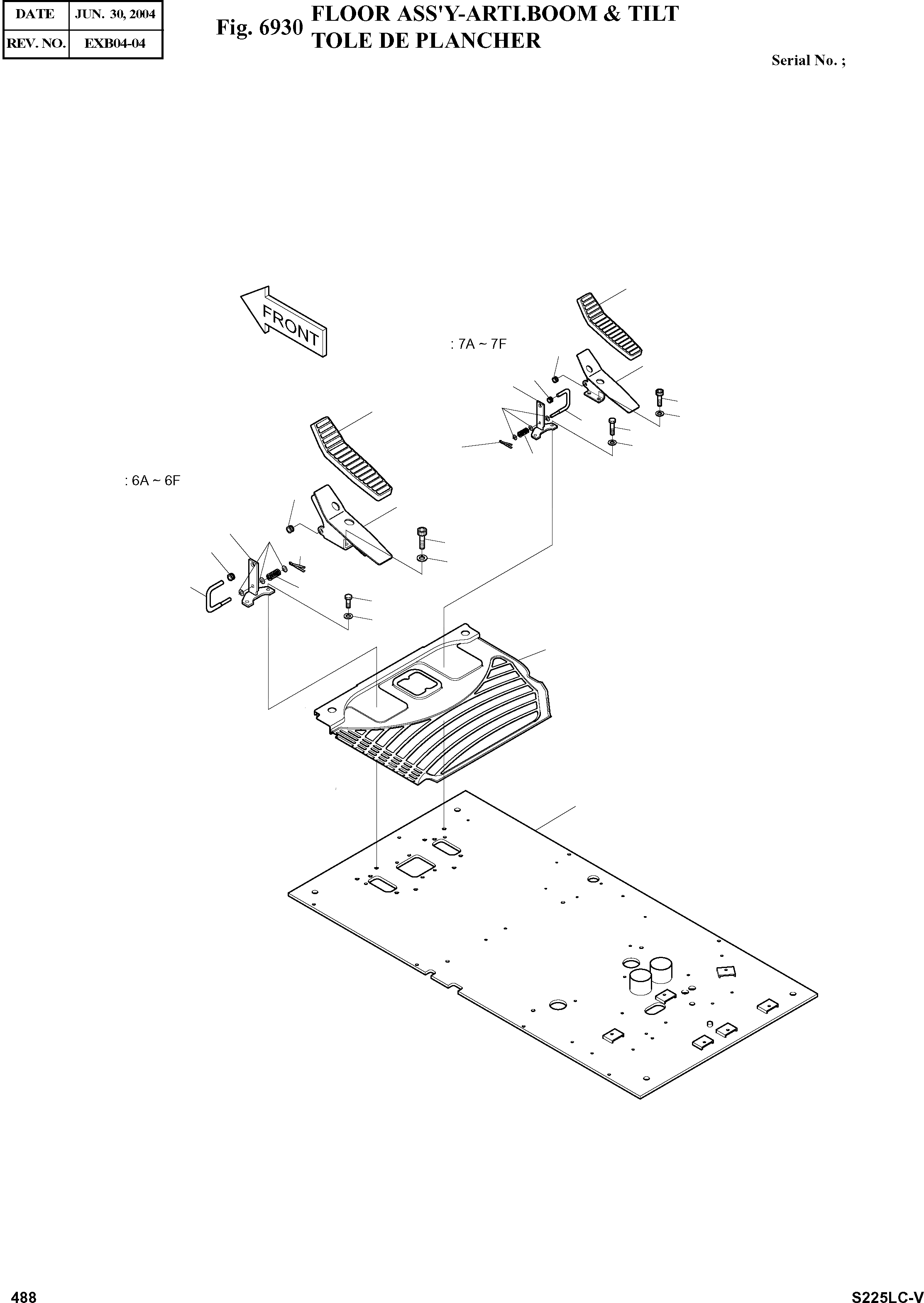 | DATE | JUN. 30, 2004 |
|---|---|
| REV. NO. | EXB04-04 |

Fig. 6930 FLOOR ASS'Y-ARTI.BOOM & TILT
TOLE DE PLANCHER

Serial No. ;

FRONT

: 7A ~ 7F

: 6A ~ 6F

488

S225LC-V