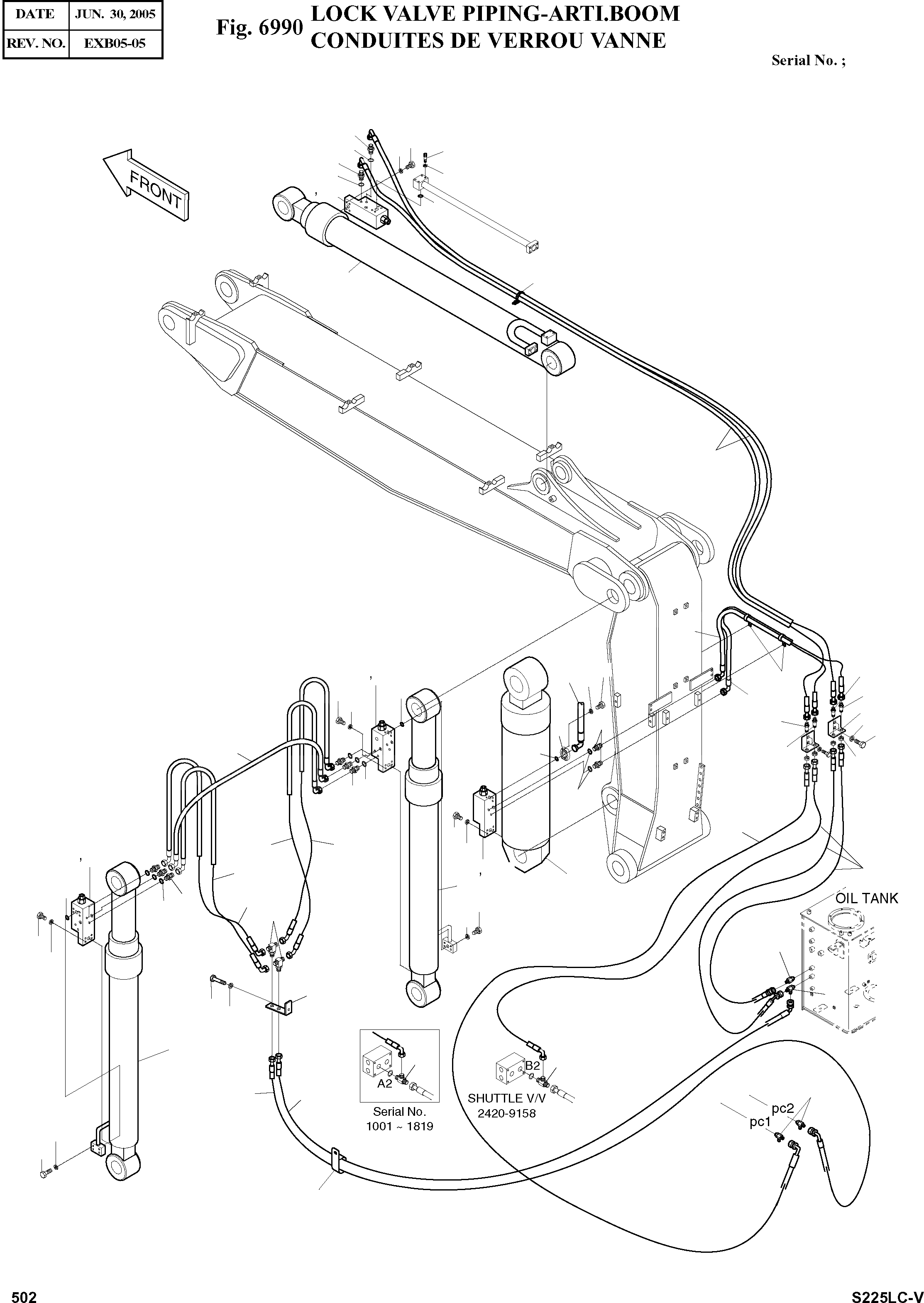 | DATE | JUN. 30, 2005 |
|---|---|
| REV. NO. | EXB05-05 |

Fig. 6990 LOCK VALVE PIPING-ARTI.BOOM
CONDUITES DE VERROU VANNE

Serial No. ;

FRONT

OIL TANK

A2

Serial No.
1001 ~ 1819

B2

SHUTTLE V/V
2420-9158

pc2
pc1

502

S225LC-V