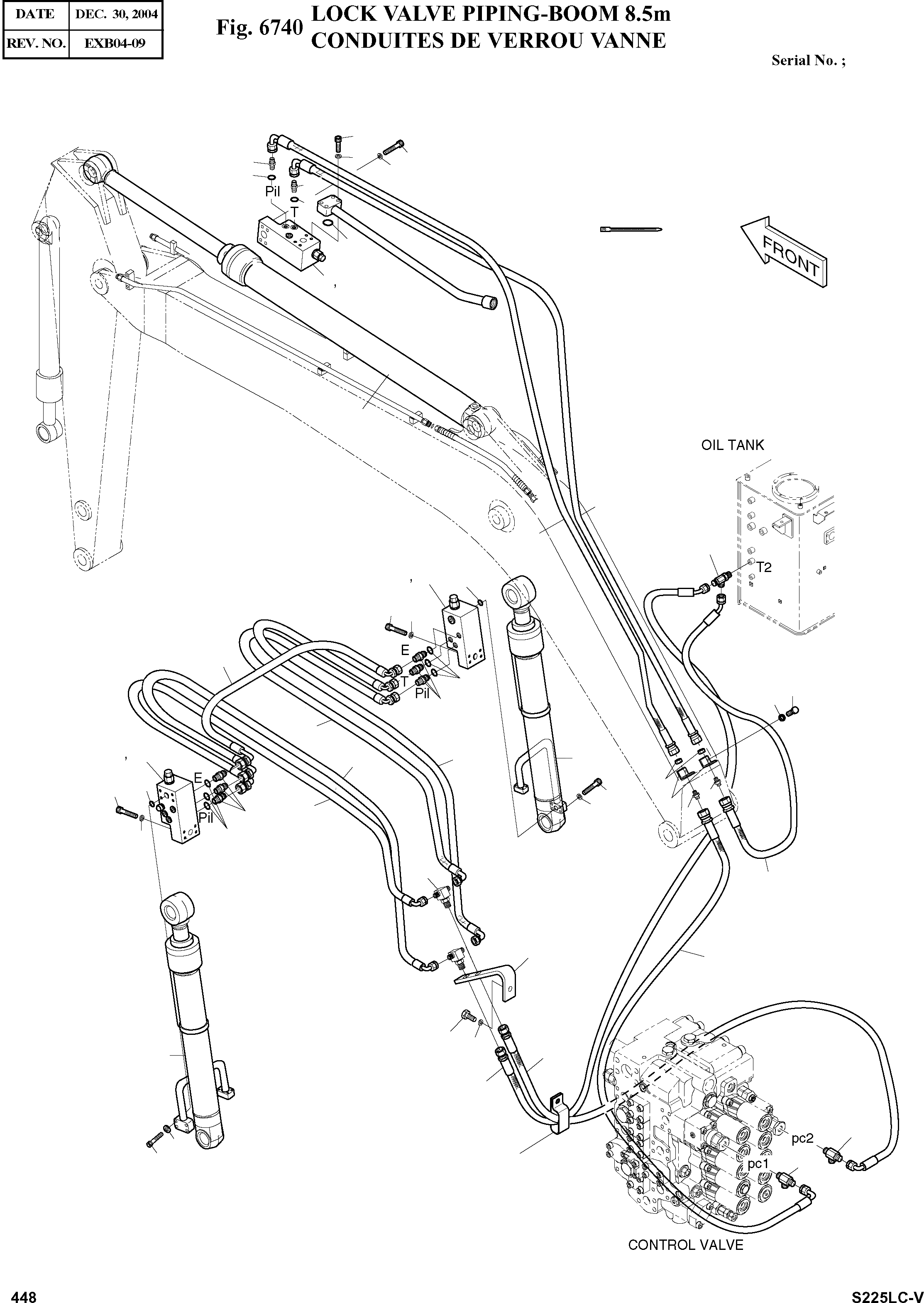 | DATE | DEC. 30, 2004 |
|---|---|
| REV. NO. | EXB04-09 |

Fig. 6740 LOCK VALVE PIPING-BOOM 8.5m
CONDUITES DE VERROU VANNE

Serial No. ;

Pil
T
FRONT
OIL TANK
T2
E
T
Pil
E
Pil
pc2
pc1
CONTROL VALVE

448

S225LC-V