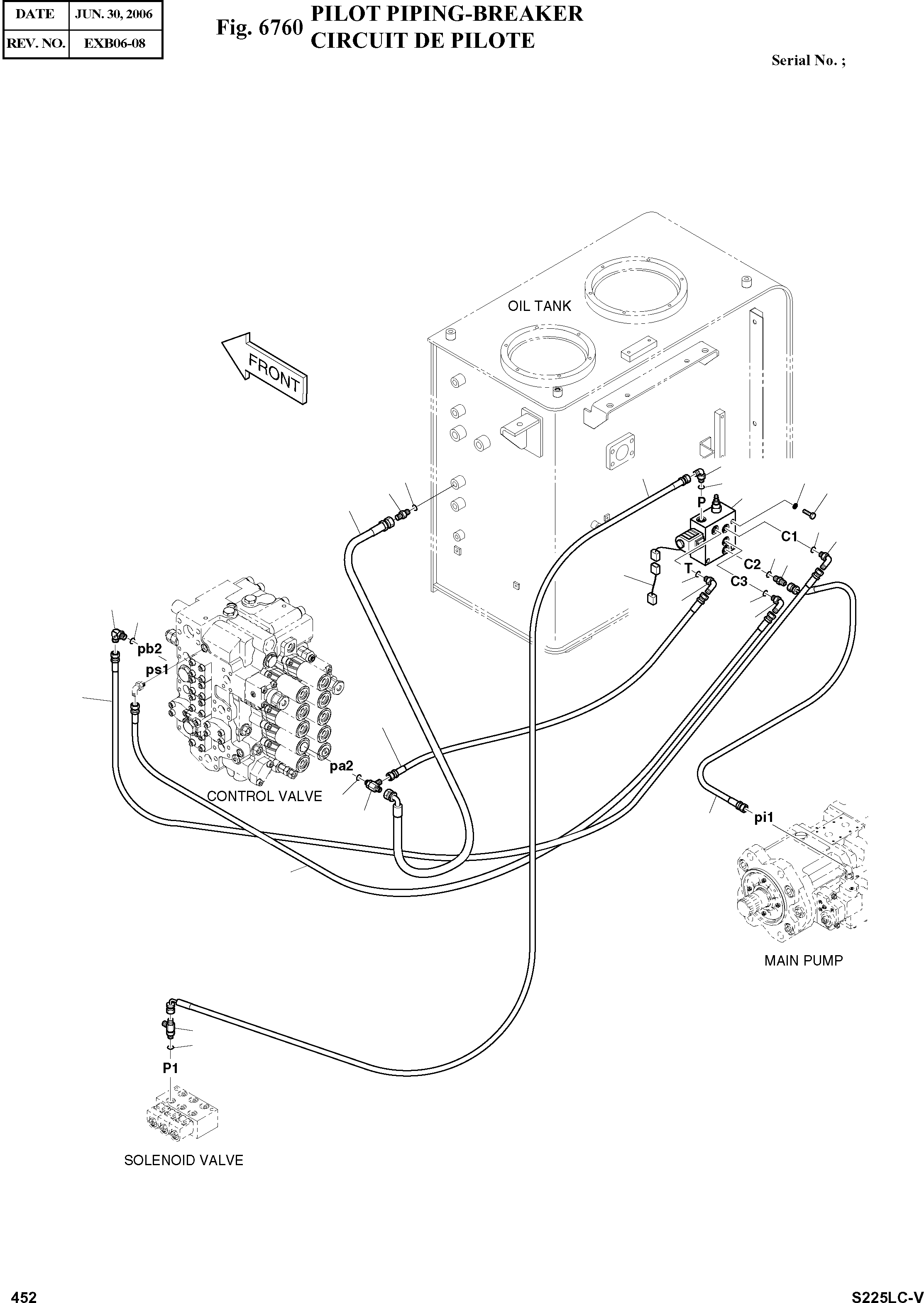 | DATE | JUN. 30, 2006 |
|---|---|
| REV. NO. | EXB06-08 |

Fig. 6760 PILOT PIPING-BREAKER
CIRCUIT DE PILOTE

Serial No. ;

OIL TANK

FRONT

P

C1

C2

T

C3

pb2

ps1

pa2

CONTROL VALVE

pi1

MAIN PUMP

P1

SOLENOID VALVE

452

S225LC-V