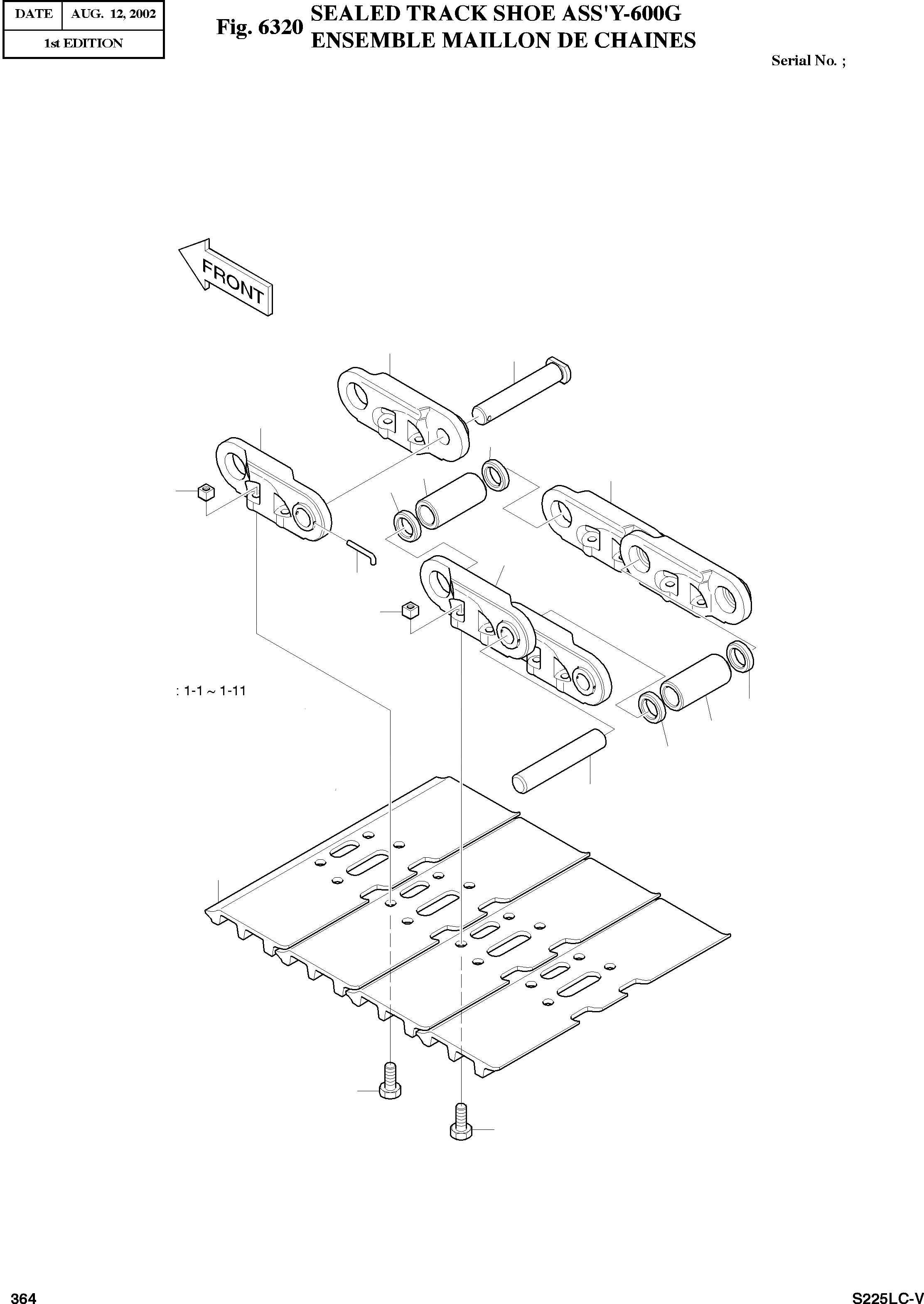 | DATE | AUG. 12, 2002 |
|---|---|
| 1st EDITION | |

Fig. 6320 SEALED TRACK SHOE ASS'Y-600G
ENSEMBLE MAILLON DE CHAINES

Serial No. ;

FRONT

: 1-1 ~ 1-11

364

S225LC-V