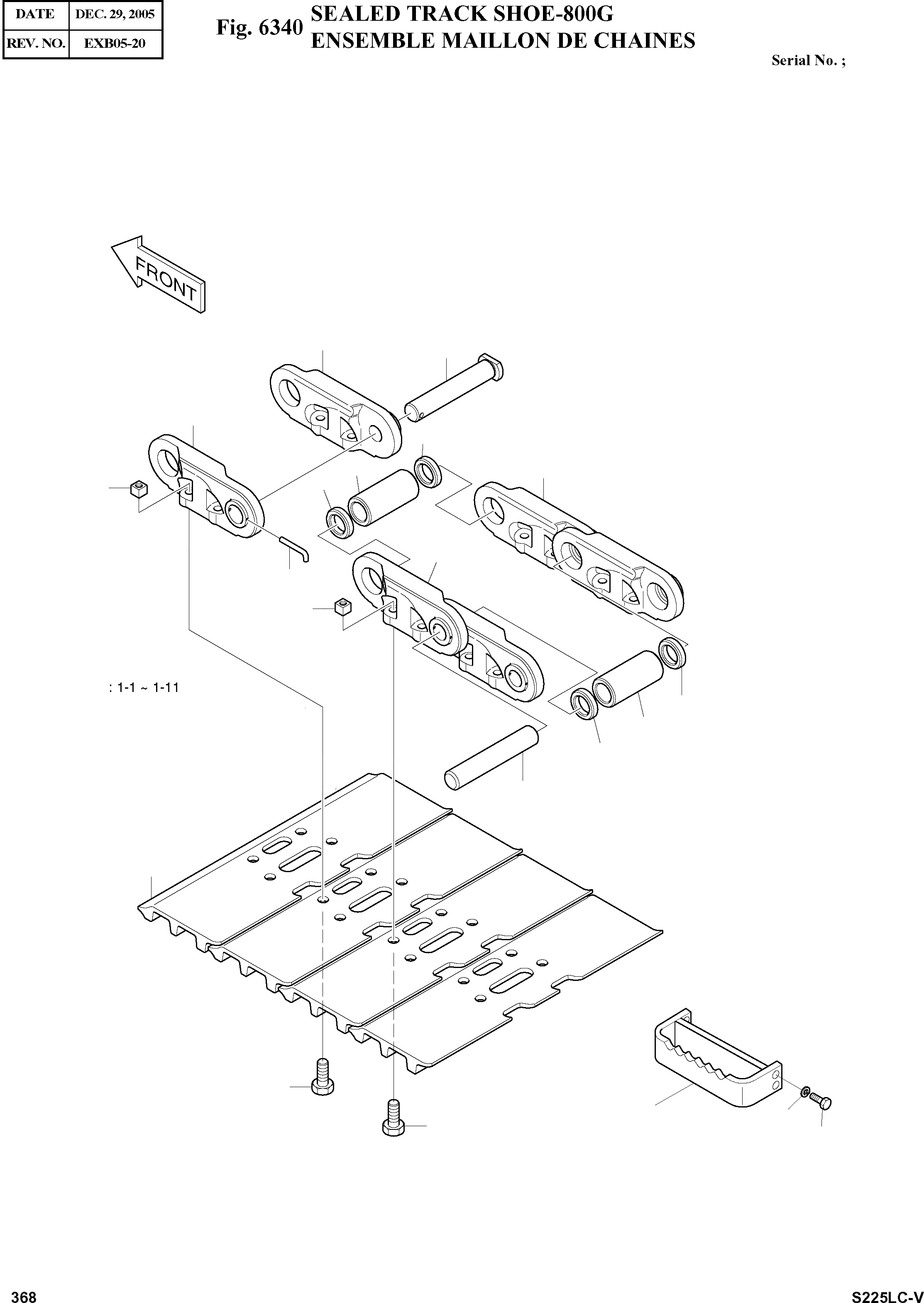 | DATE | DEC. 29, 2005 |
|---|---|
| REV. NO. | EXB05-20 |

Fig. 6340 SEALED TRACK SHOE-800G
ENSEMBLE MAILLON DE CHAINES

Serial No. ;

FRONT

: 1-1 ~ 1-11

368

S225LC-V