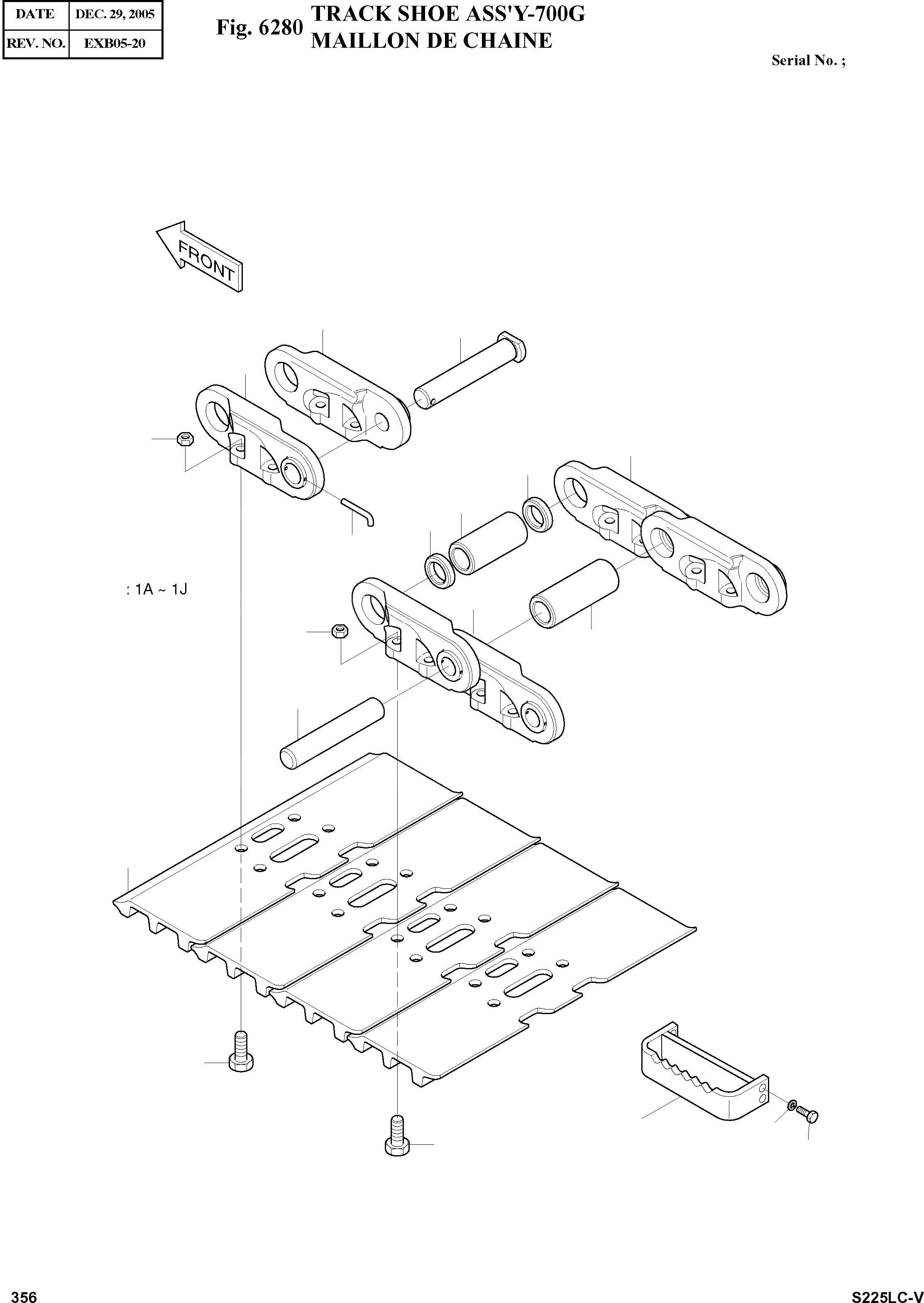 | DATE | DEC. 29, 2005 |
|---|---|
| REV. NO. | EXB05-20 |

Fig. 6280 TRACK SHOE ASS'Y-700G
MAILLON DE CHAINE

Serial No. ;

FRONT

: 1A ~ 1J

356

S225LC-V