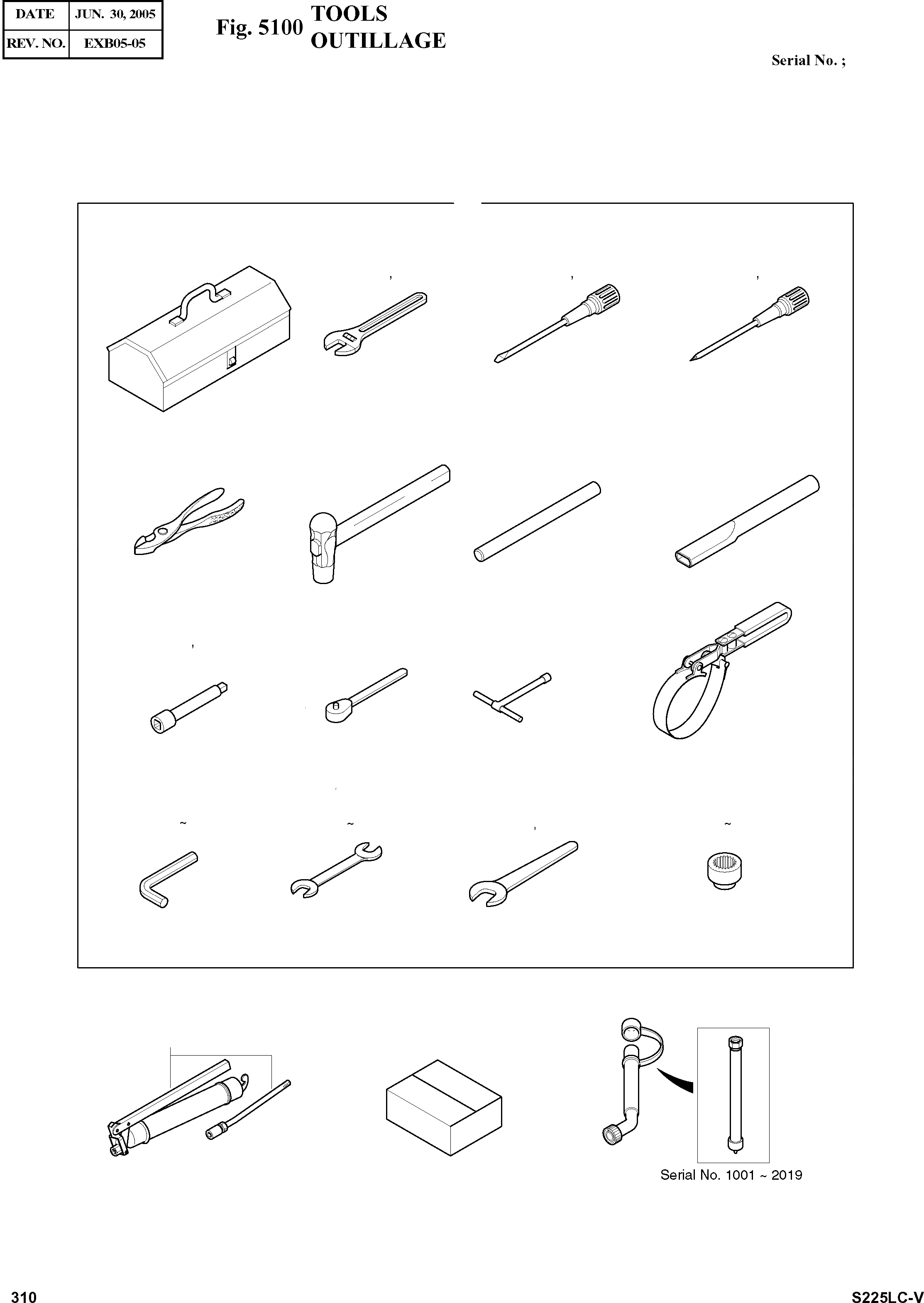 | DATE | JUN. 30, 2005 |
|---|---|
| REV. NO. | EXB05-05 |

Fig. 5100 TOOLS
OUTILLAGE

Serial No. ;

Serial No. 1001 ~ 2019

310

S225LC-V