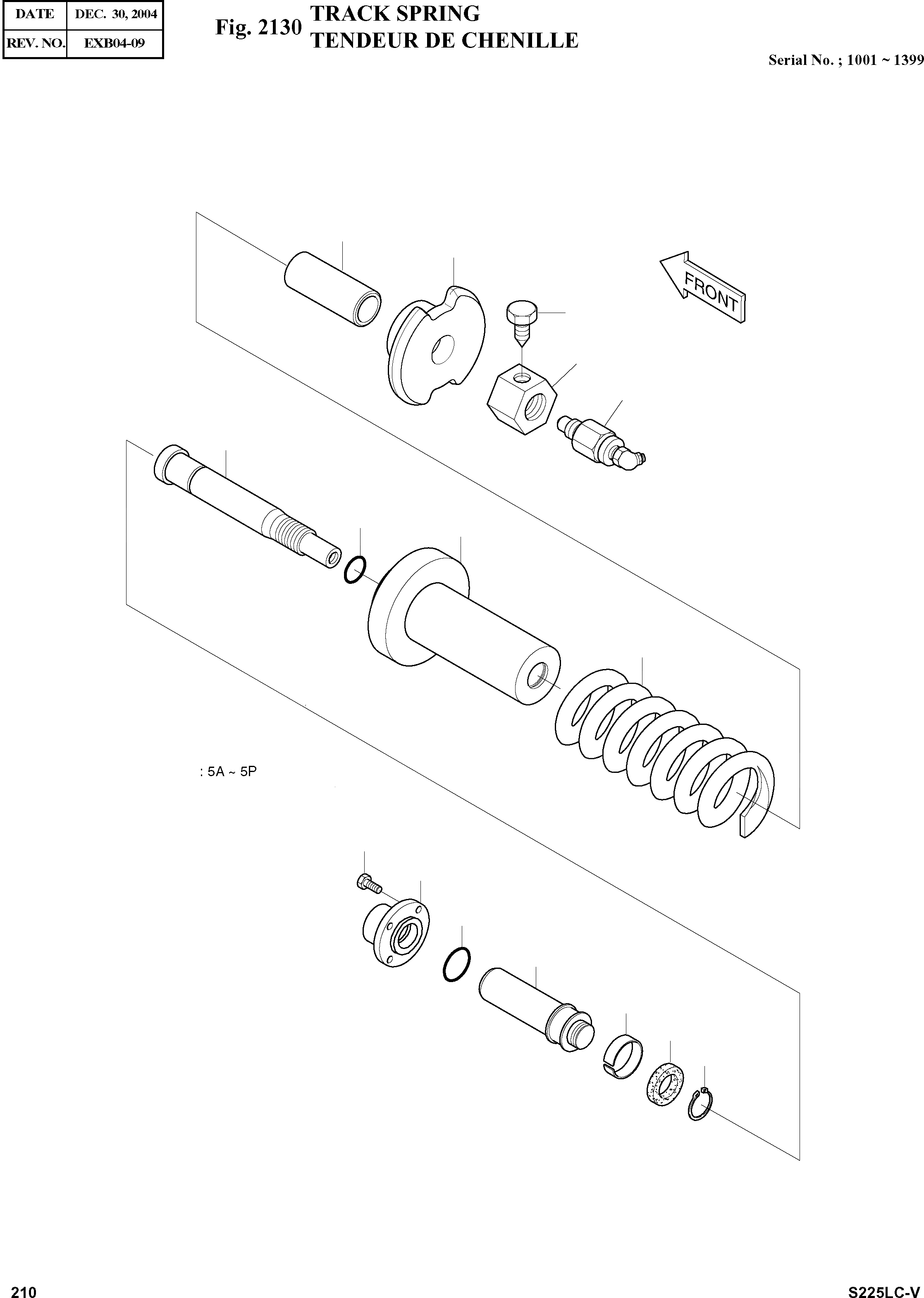 | DATE | DEC. 30, 2004 |
|---|---|
| REV. NO. | EXB04-09 |

Fig. 2130 TRACK SPRING
TENDEUR DE CHENILLE

Serial No. ; 1001 ~ 1399

FRONT

: 5A ~ 5P

210

S225LC-V