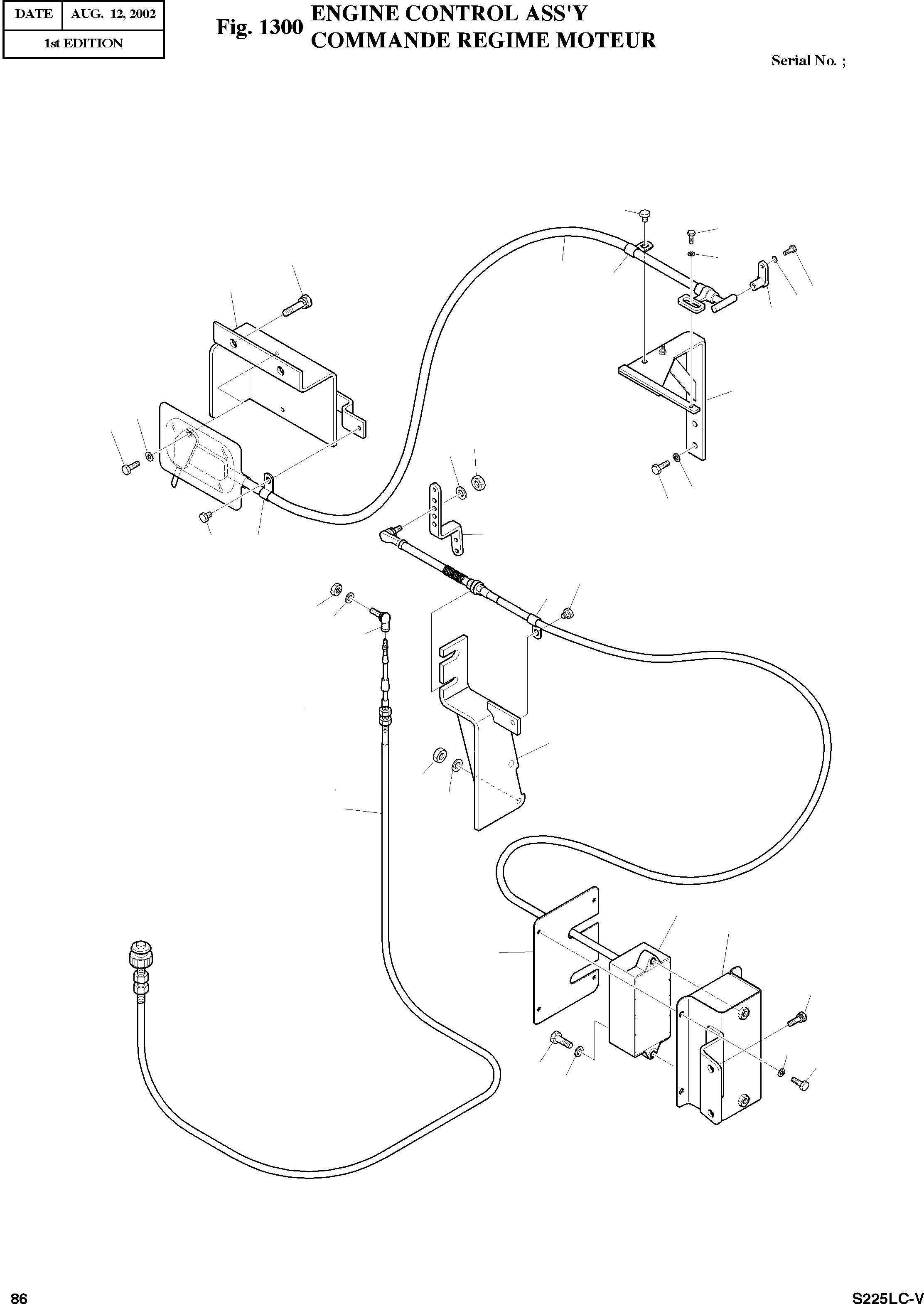 | DATE | AUG. 12, 2002 |
|---|---|
| 1st EDITION | |

Fig. 1300 ENGINE CONTROL ASS'Y
COMMANDE REGIME MOTEUR

Serial No. ;

86

S225LC-V