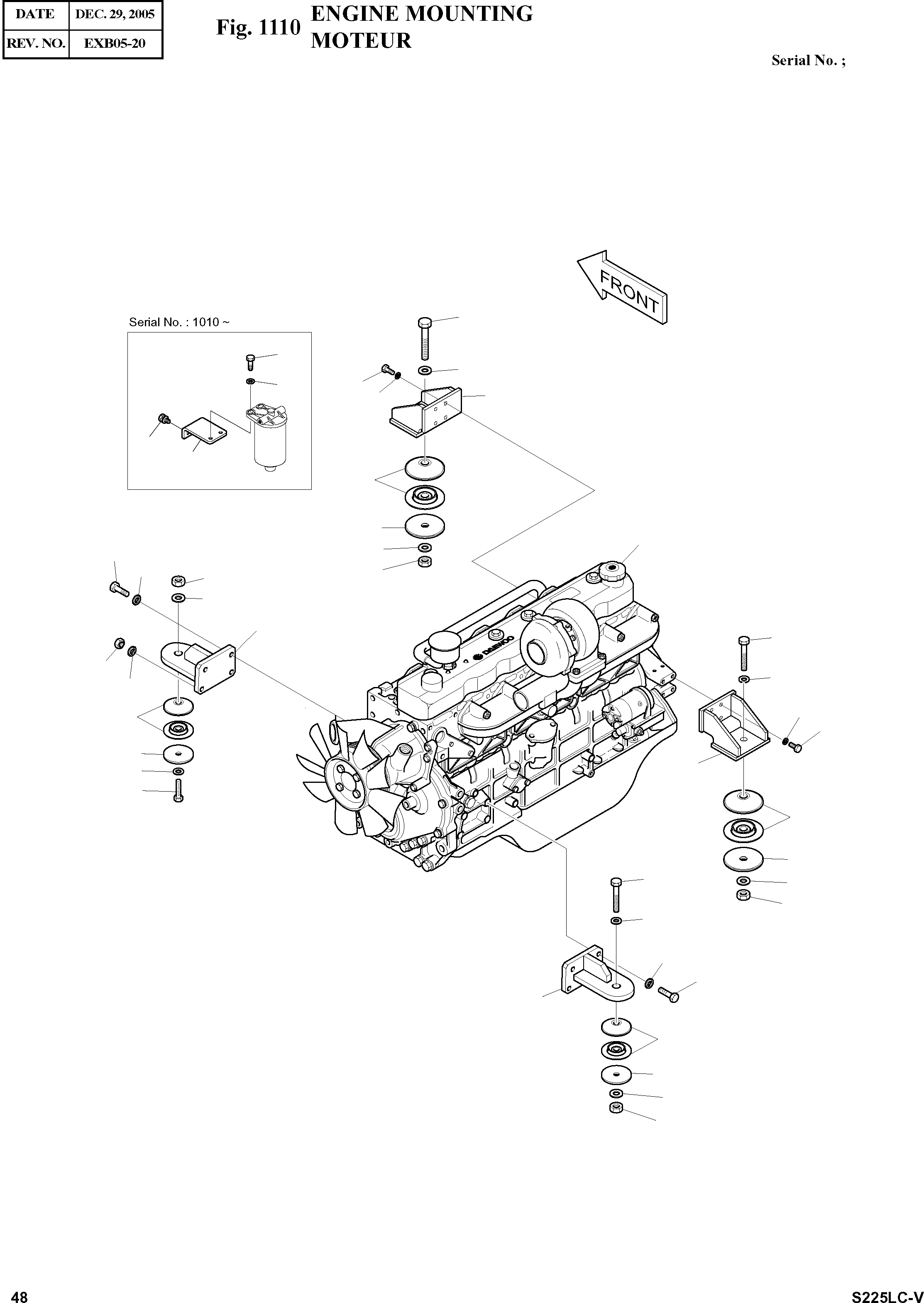 | DATE | DEC. 29, 2005 |
|---|---|
| REV. NO. | EXB05-20 |

Fig. 1110 ENGINE MOUNTING
MOTEUR

Serial No. ;

FRONT

Serial No. : 1010 ~

DAEWOO

48

S225LC-V