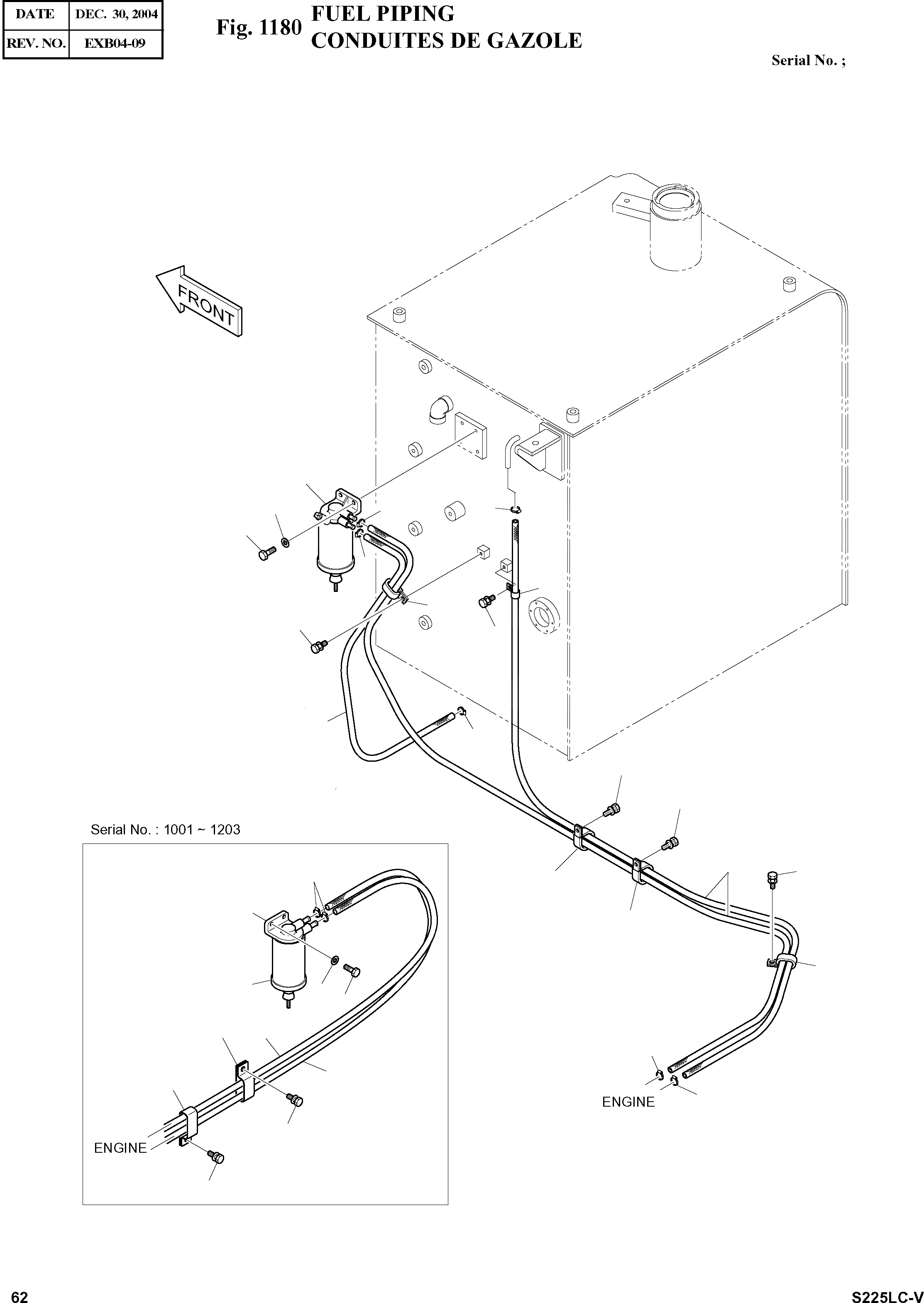 | DATE | DEC. 30, 2004 |
|---|---|
| REV. NO. | EXB04-09 |

Fig. 1180 FUEL PIPING
CONDUITES DE GAZOLE

Serial No. ;

FRONT

Serial No. : 1001 ~ 1203

ENGINE

ENGINE

62

S225LC-V