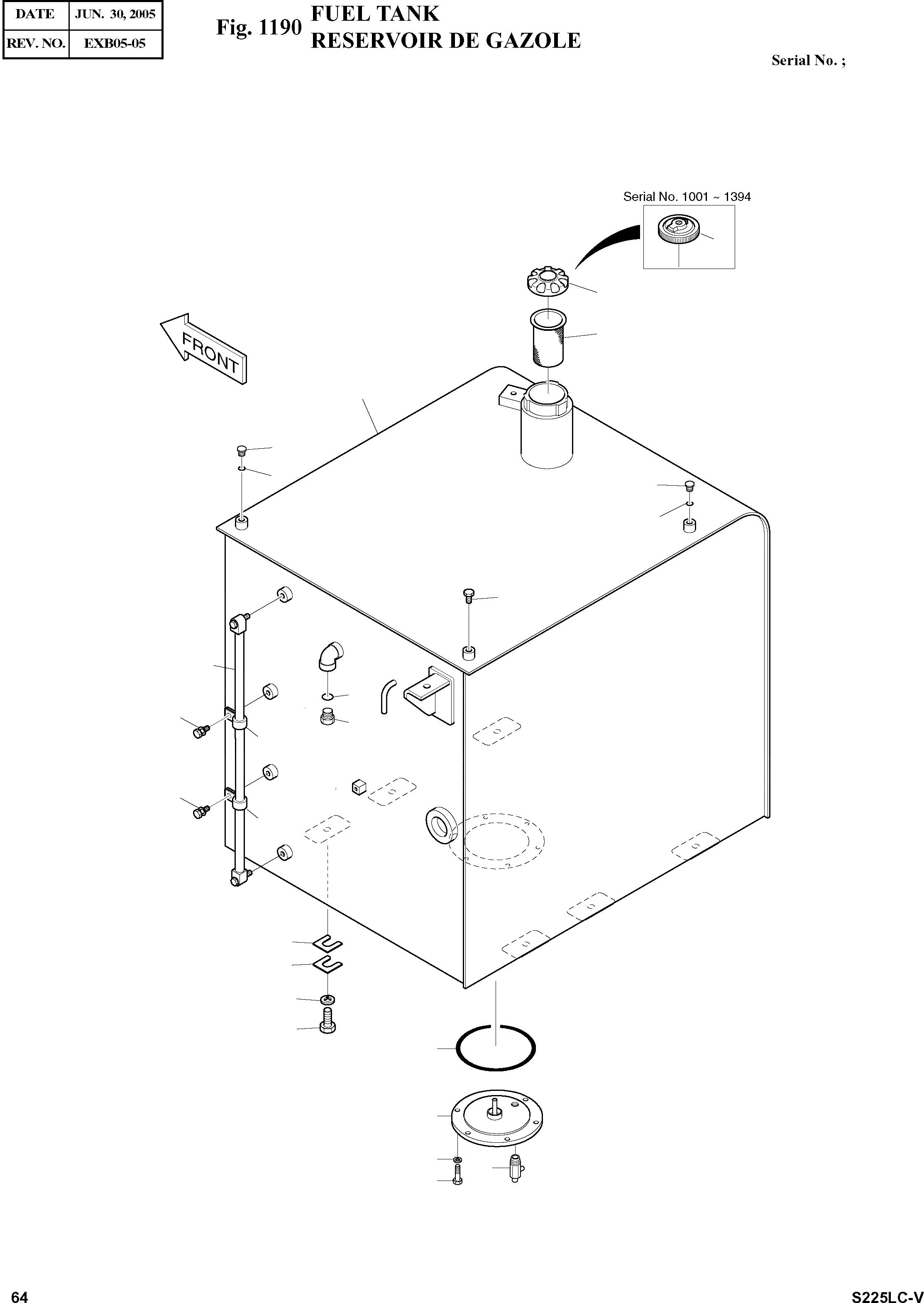 | DATE | JUN. 30, 2005 |
|---|---|
| REV. NO. | EXB05-05 |

Fig. 1190 FUEL TANK
RESERVOIR DE GAZOLE

Serial No. ;

Serial No. 1001 ~ 1394

FRONT

64

S225LC-V