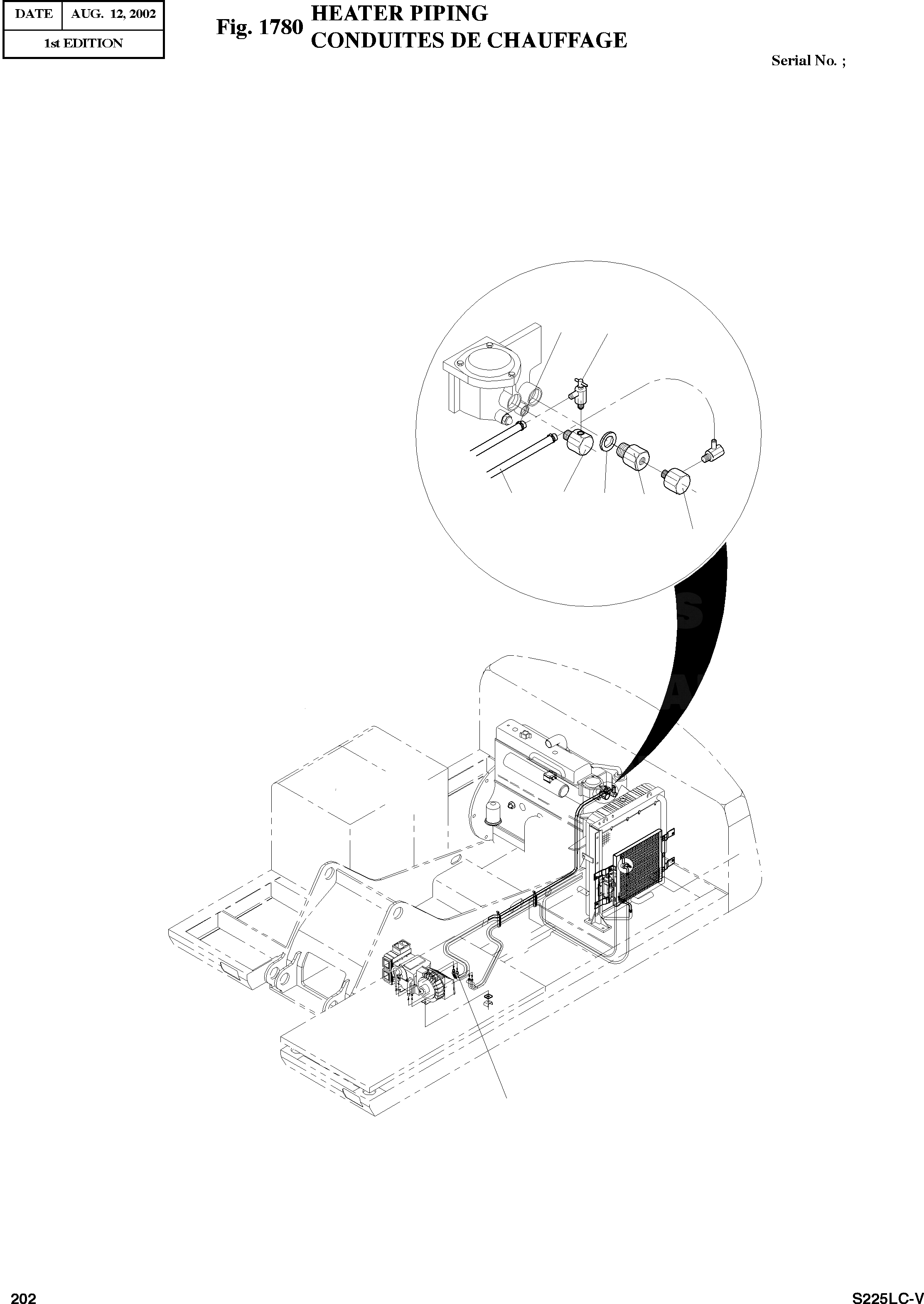 | DATE | AUG. 12, 2002 |
|---|---|
| 1st EDITION | |

Fig. 1780 HEATER PIPING
CONDUITES DE CHAUFFAGE

Serial No. ;

202

S225LC-V