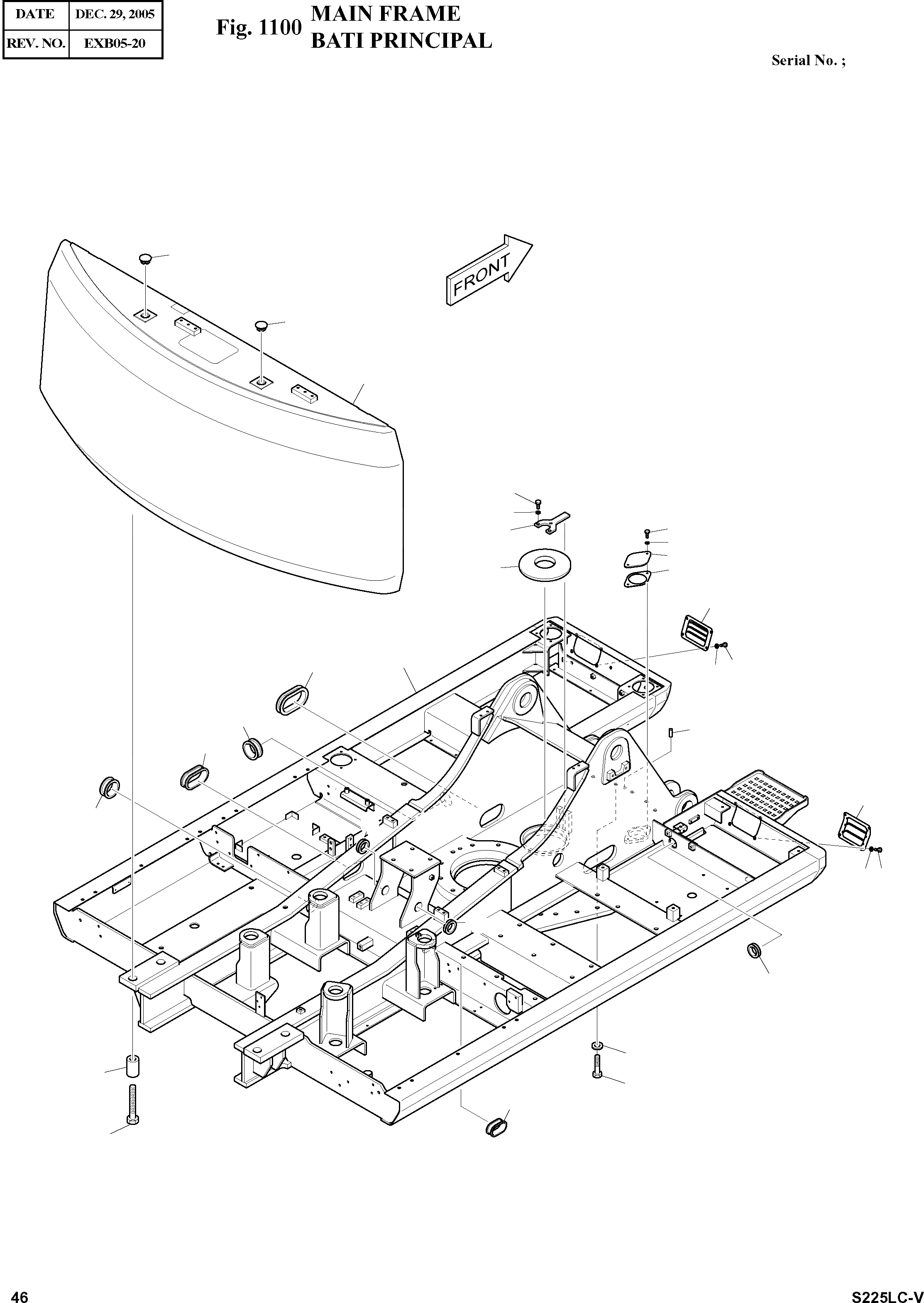 | DATE | DEC. 29, 2005 |
|---|---|
| REV. NO. | EXB05-20 |

Fig. 1100 MAIN FRAME
BATI PRINCIPAL

Serial No. ;

FRONT

46

S225LC-V