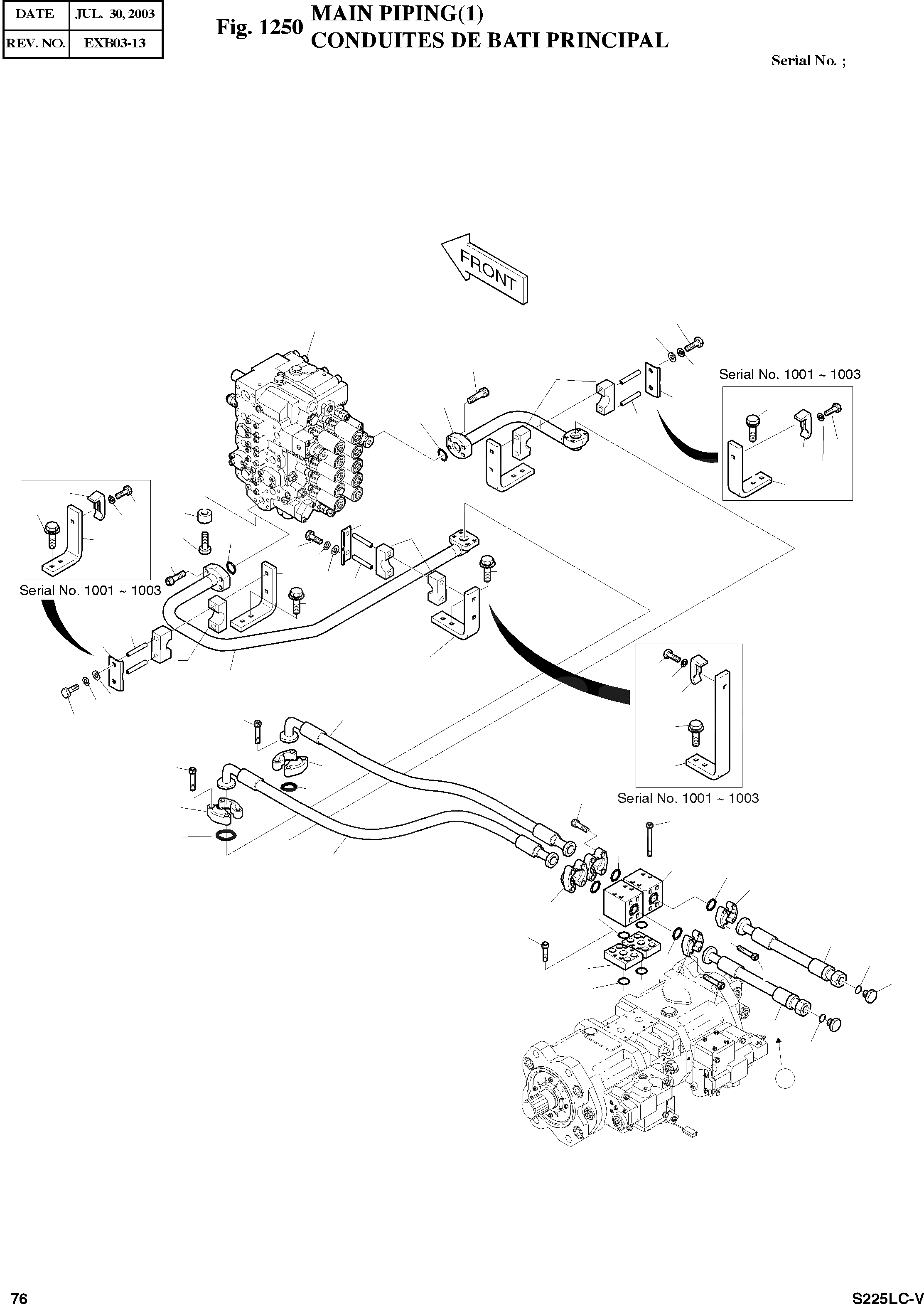 | DATE | JUL. 30, 2003 |
|---|---|
| REV. NO. | EXB03-13 |

Fig. 1250 MAIN PIPING(1)
CONDUITES DE BATI PRINCIPAL

Serial No. ;

FRONT

Serial No. 1001 ~ 1003

Serial No. 1001 ~ 1003

Serial No. 1001 ~ 1003

76

S225LC-V