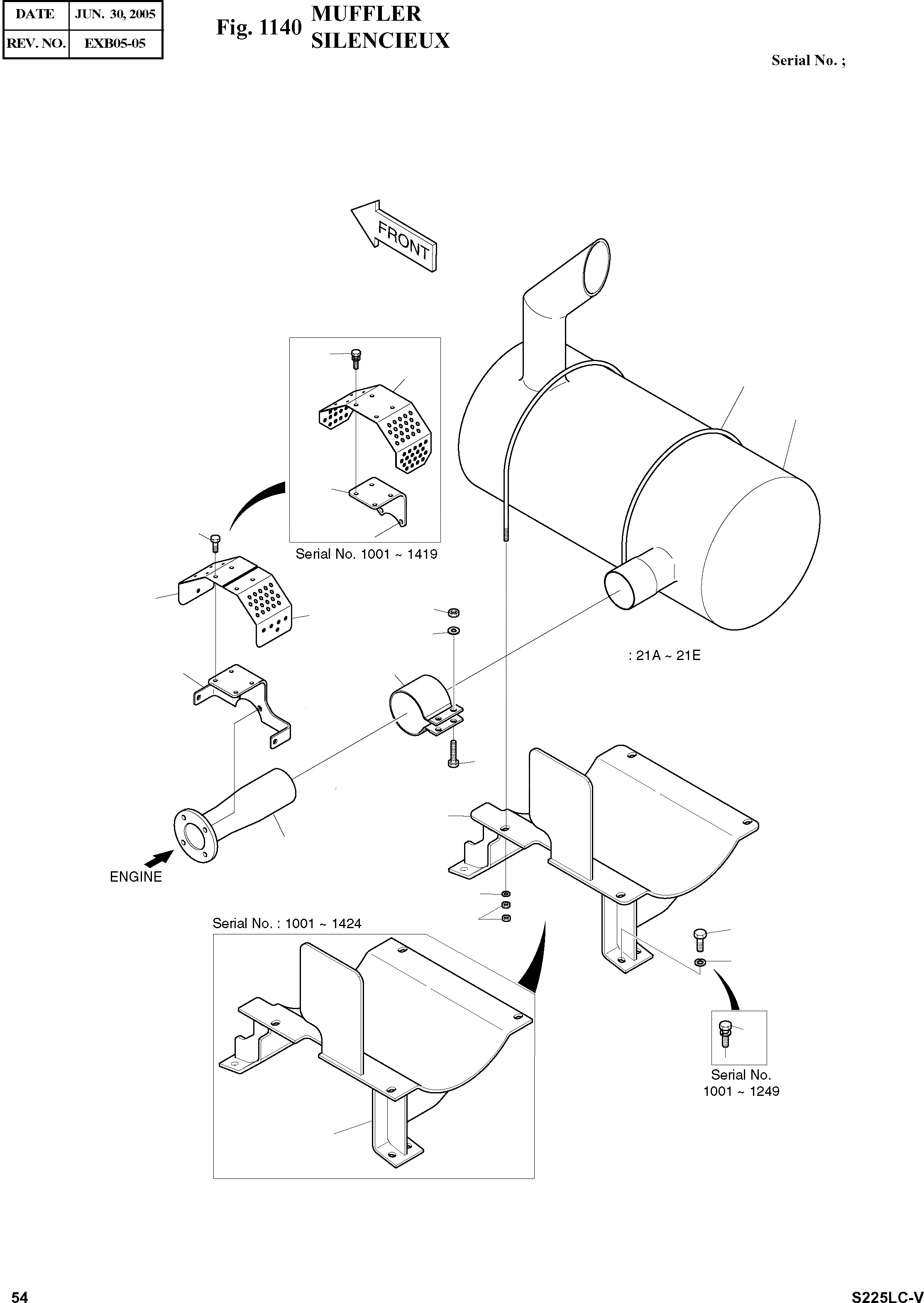 | DATE | JUN. 30, 2005 |
|---|---|
| REV. NO. | EXB05-05 |

Fig. 1140 MUFFLER SILENCIEUX

Serial No. ;

FRONT

Serial No. 1001 ~ 1419

: 21A ~ 21E

ENGINE

Serial No. : 1001 ~ 1424

Serial No. 1001 ~ 1249

54

S225LC-V