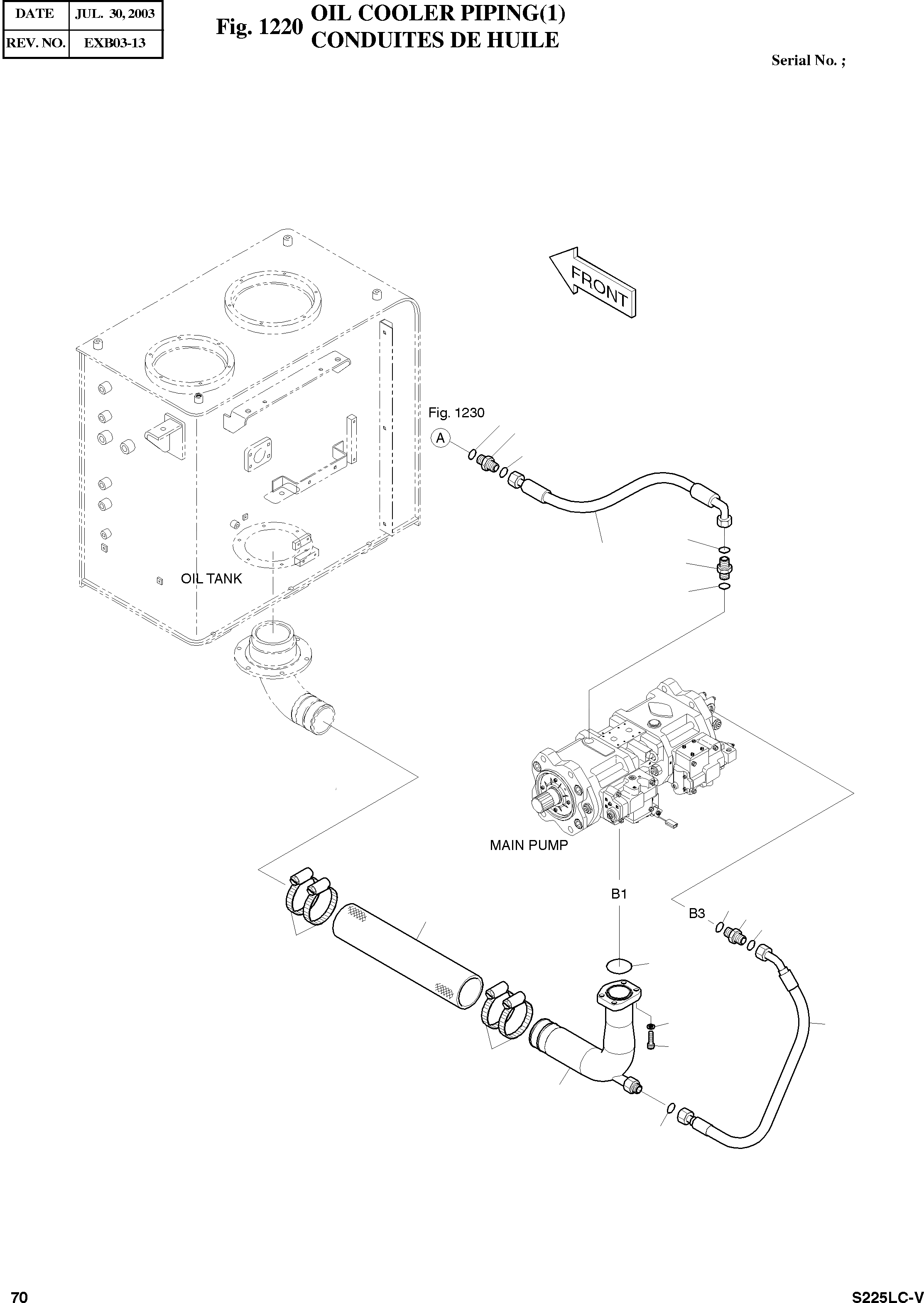 | DATE | JUL. 30, 2003 |
|---|---|
| REV. NO. | EXB03-13 |

Fig. 1220 OIL COOLER PIPING(1)
CONDUITES DE HUILE

Serial No. ;

FRONT

Fig. 1230

A

OIL TANK

MAIN PUMP

B1

B3

70

S225LC-V