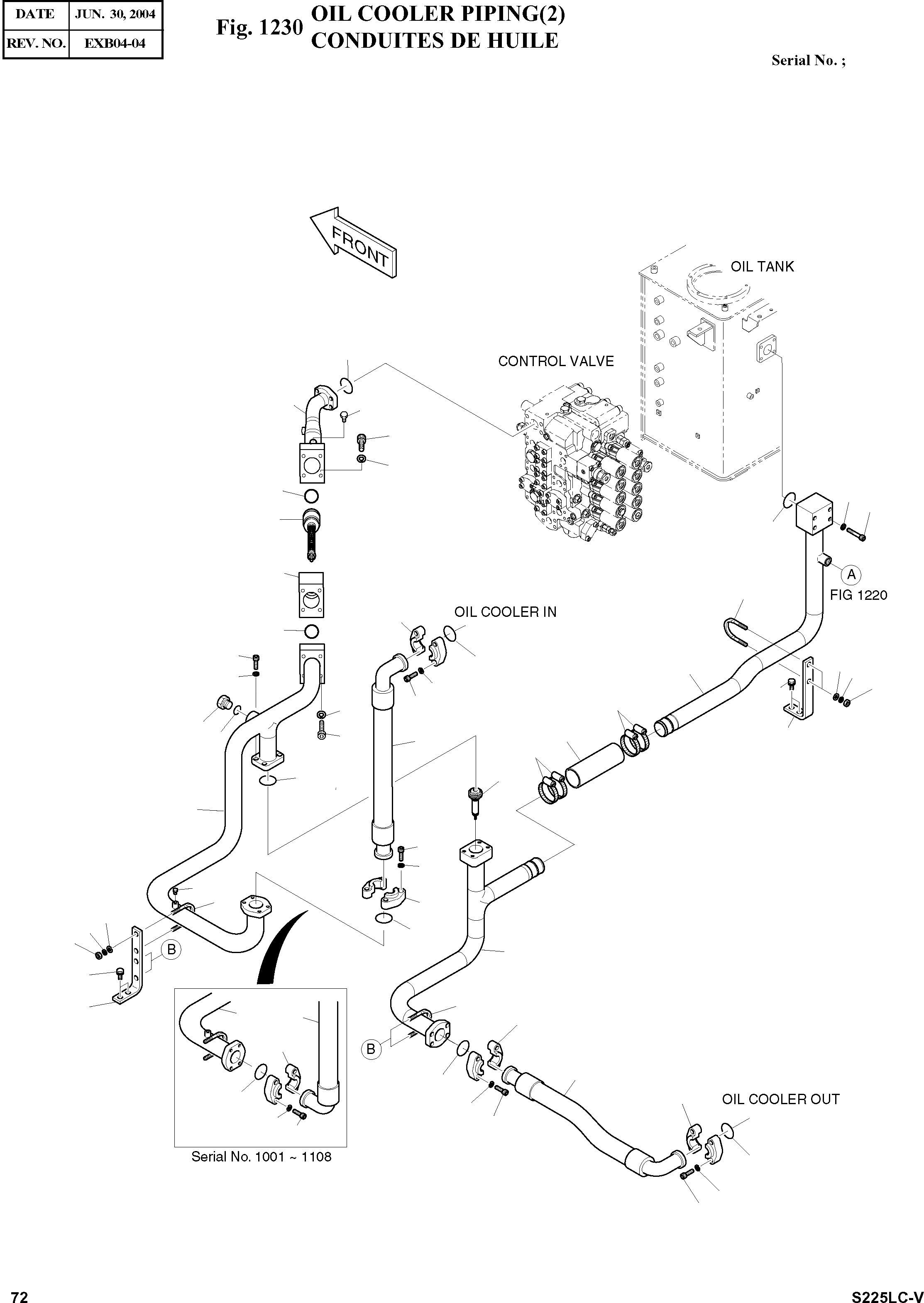 | DATE | JUN. 30, 2004 |
|---|---|
| REV. NO. | EXB04-04 |

Fig. 1230 OIL COOLER PIPING(2)
CONDUITES DE HUILE

Serial No. ;

FRONT

OIL TANK

CONTROL VALVE

A

FIG 1220

OIL COOLER IN

B

B

OIL COOLER OUT

Serial No. 1001 ~ 1108

72

S225LC-V