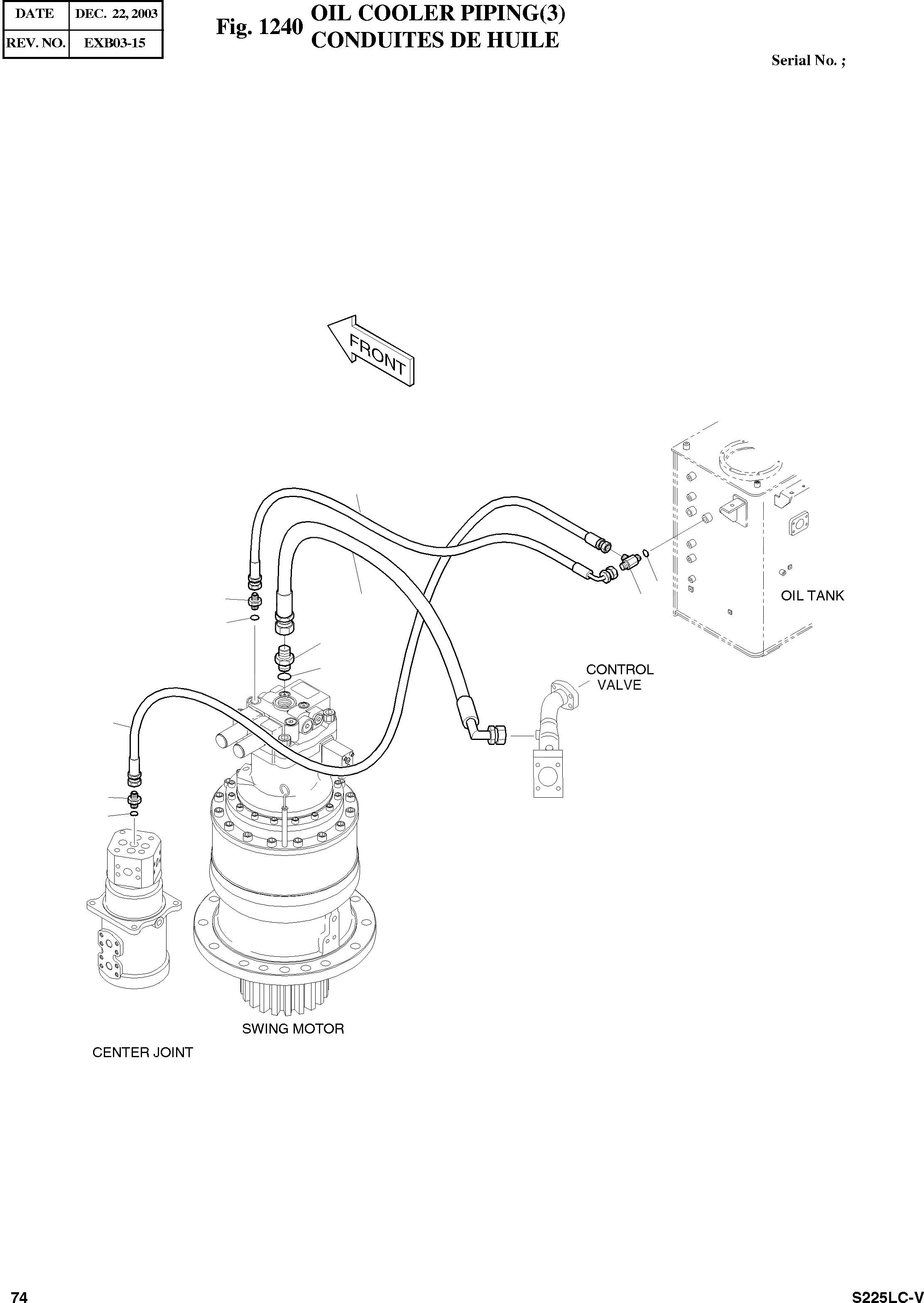 | DATE | DEC. 22, 2003 |
|---|---|
| REV. NO. | EXB03-15 |

Fig. 1240 OIL COOLER PIPING(3)
CONDUITES DE HUILE

Serial No. ;

FRONT

OIL TANK

CONTROL VALVE

SWING MOTOR

CENTER JOINT

74

S225LC-V