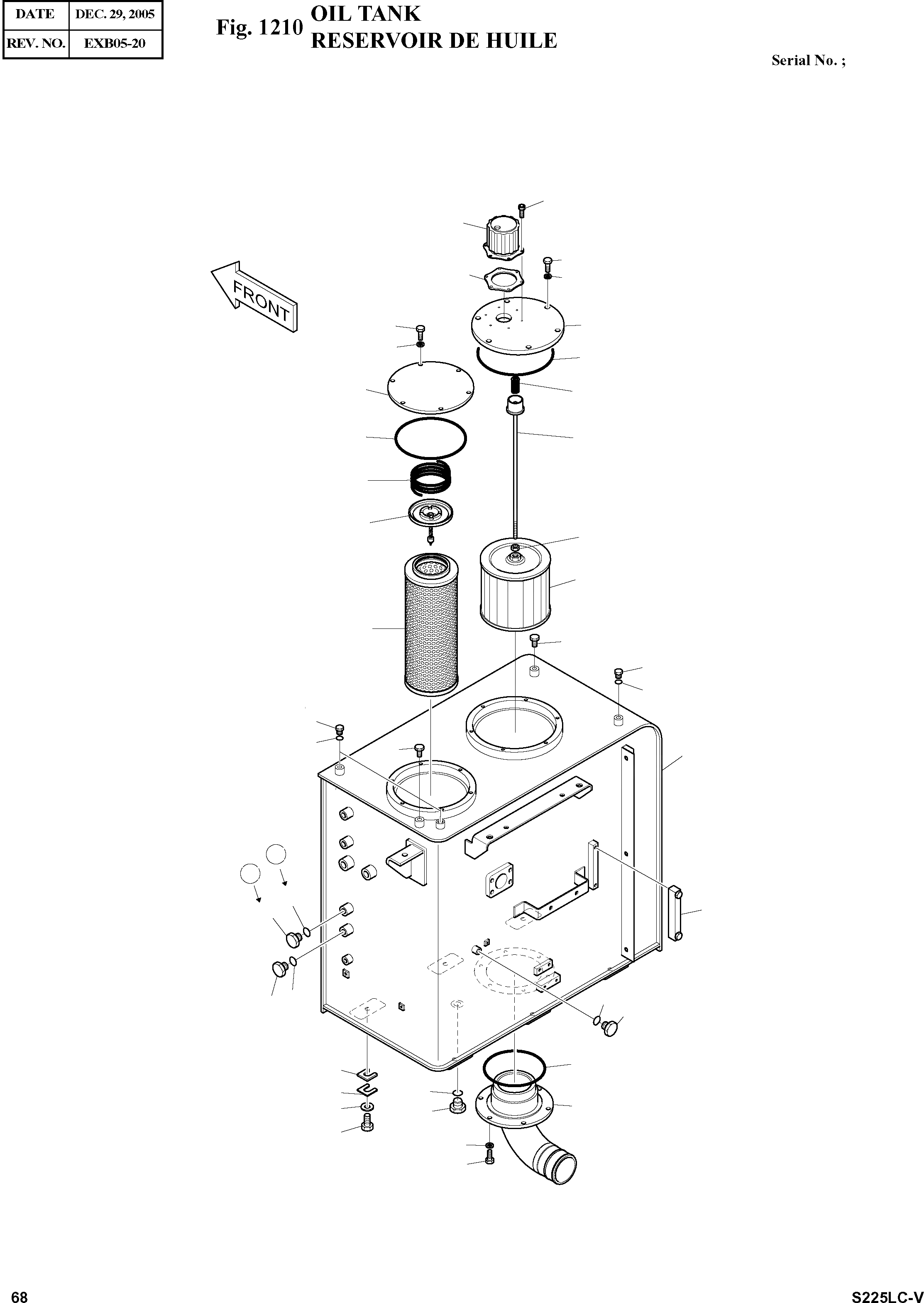 | DATE | DEC. 29, 2005 |
|---|---|
| REV. NO. | EXB05-20 |

Fig. 1210 OIL TANK
RESERVOIR DE HUILE

Serial No. ;

FRONT

68

S225LC-V