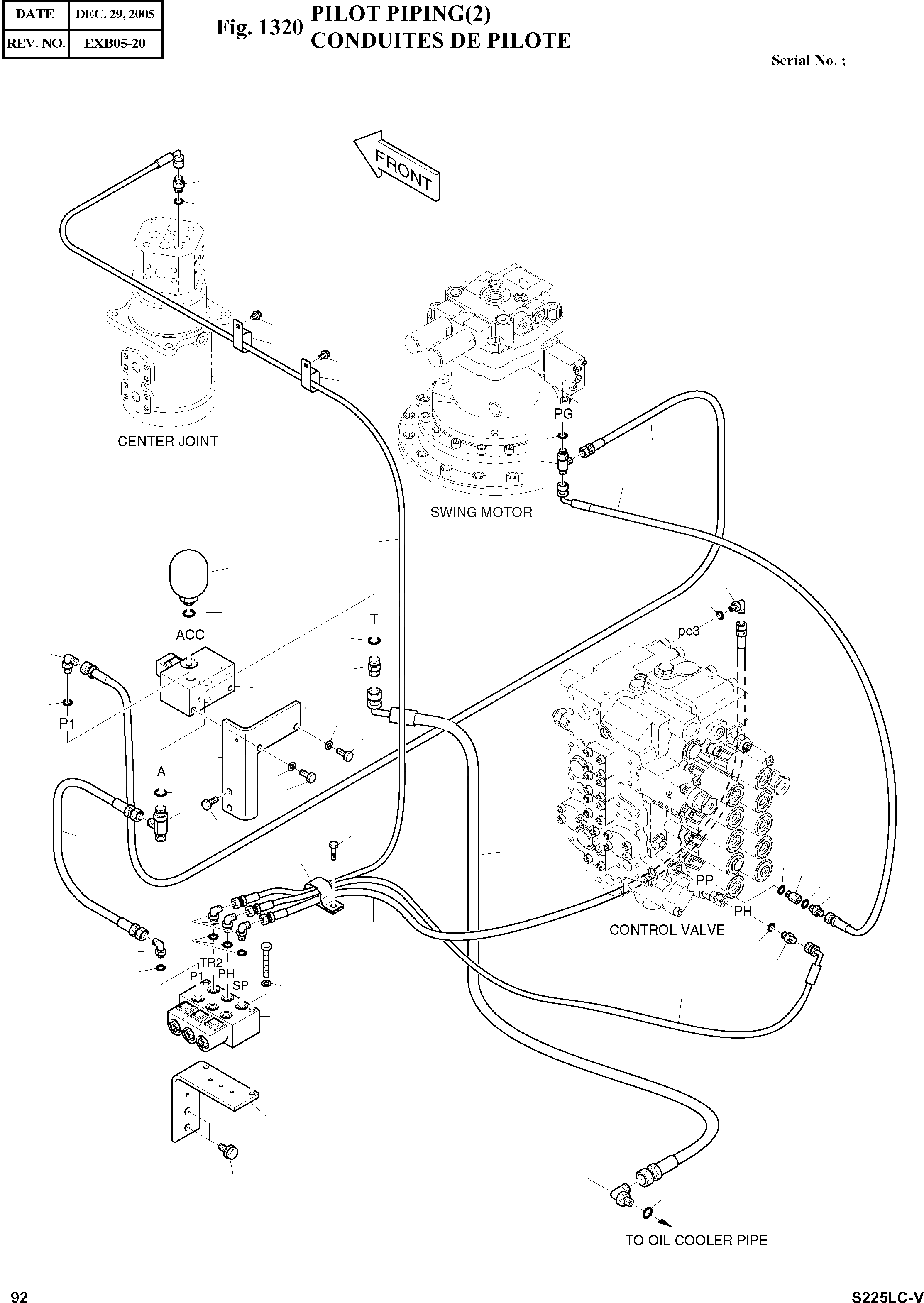 | DATE | DEC. 29, 2005 |
|---|---|
| REV. NO. | EXB05-20 |

Fig. 1320 PILOT PIPING(2)
CONDUITES DE PILOTE

Serial No. ;

FRONT

CENTER JOINT

PG

SWING MOTOR

ACC

T

pc3

P1

A

PP

PH

CONTROL VALVE

TR2

P1

PH

SP

TO OIL COOLER PIPE

92

S225LC-V