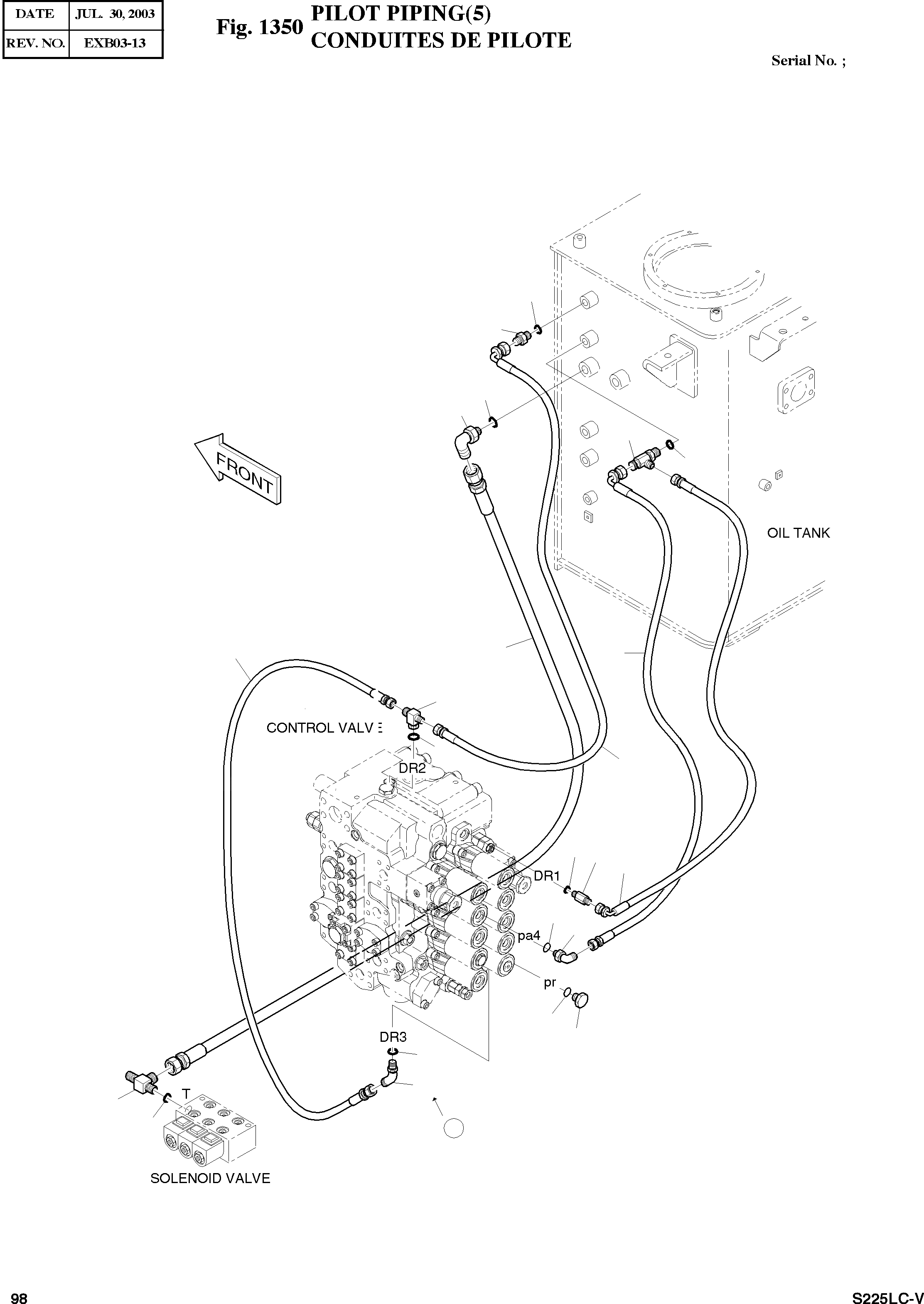 | DATE | JUL. 30, 2003 |
|---|---|
| REV. NO. | EXB03-13 |

Fig. 1350 PILOT PIPING(5)
CONDUITES DE PILOTE

Serial No. ;

FRONT

OIL TANK

CONTROL VALVE

DR2

DR1

pa4

pr

DR3

T

SOLENOID VALVE

98

S225LC-V