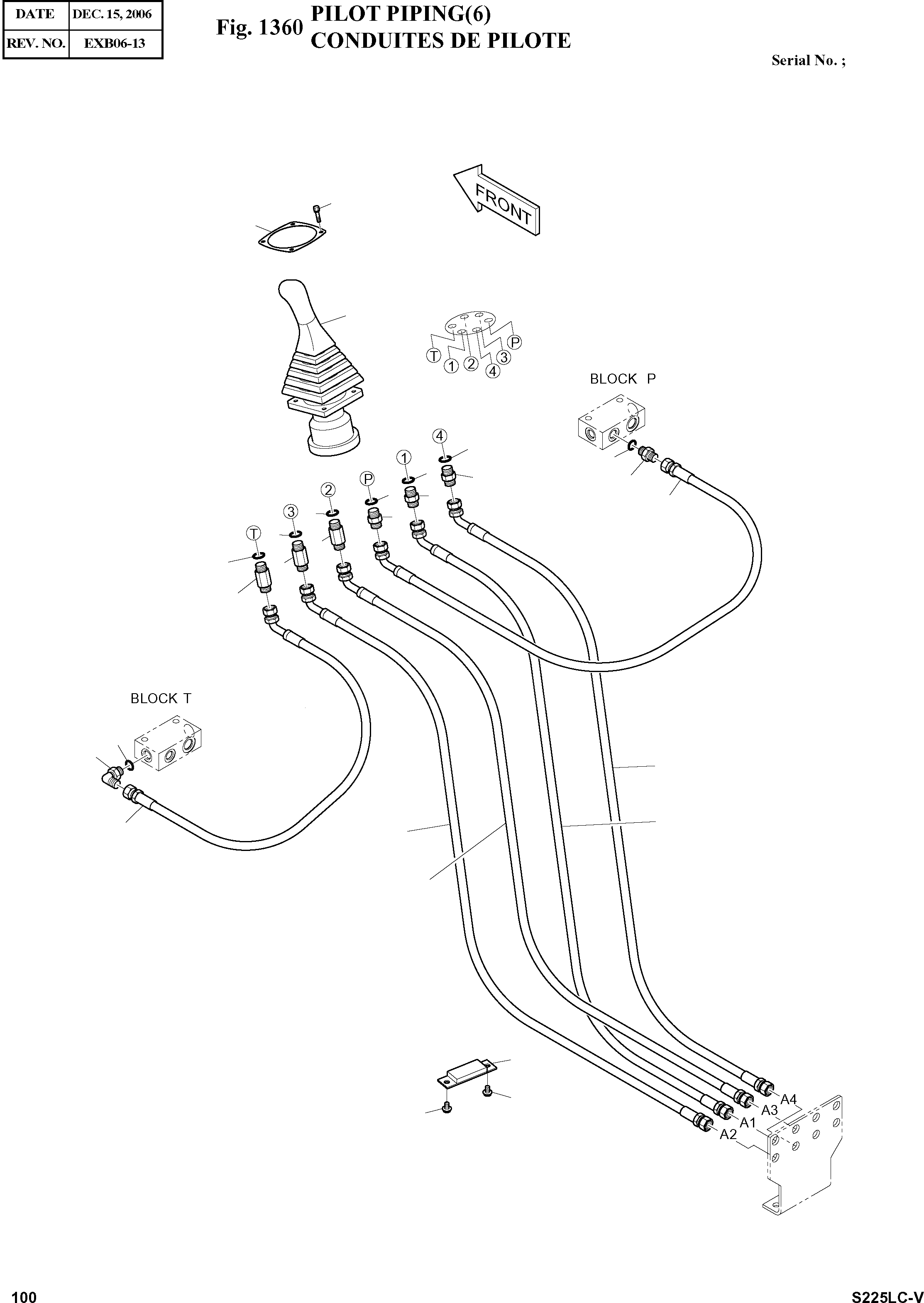 | DATE | DEC. 15, 2006 |
|---|---|
| REV. NO. | EXB06-13 |

Fig. 1360 PILOT PIPING(6)
CONDUITES DE PILOTE

Serial No. ;

FRONT

T 1 2 4 3 P

BLOCK P

4
1
P
2
3
T

BLOCK T

A4
A3
A1
A2

100

S225LC-V