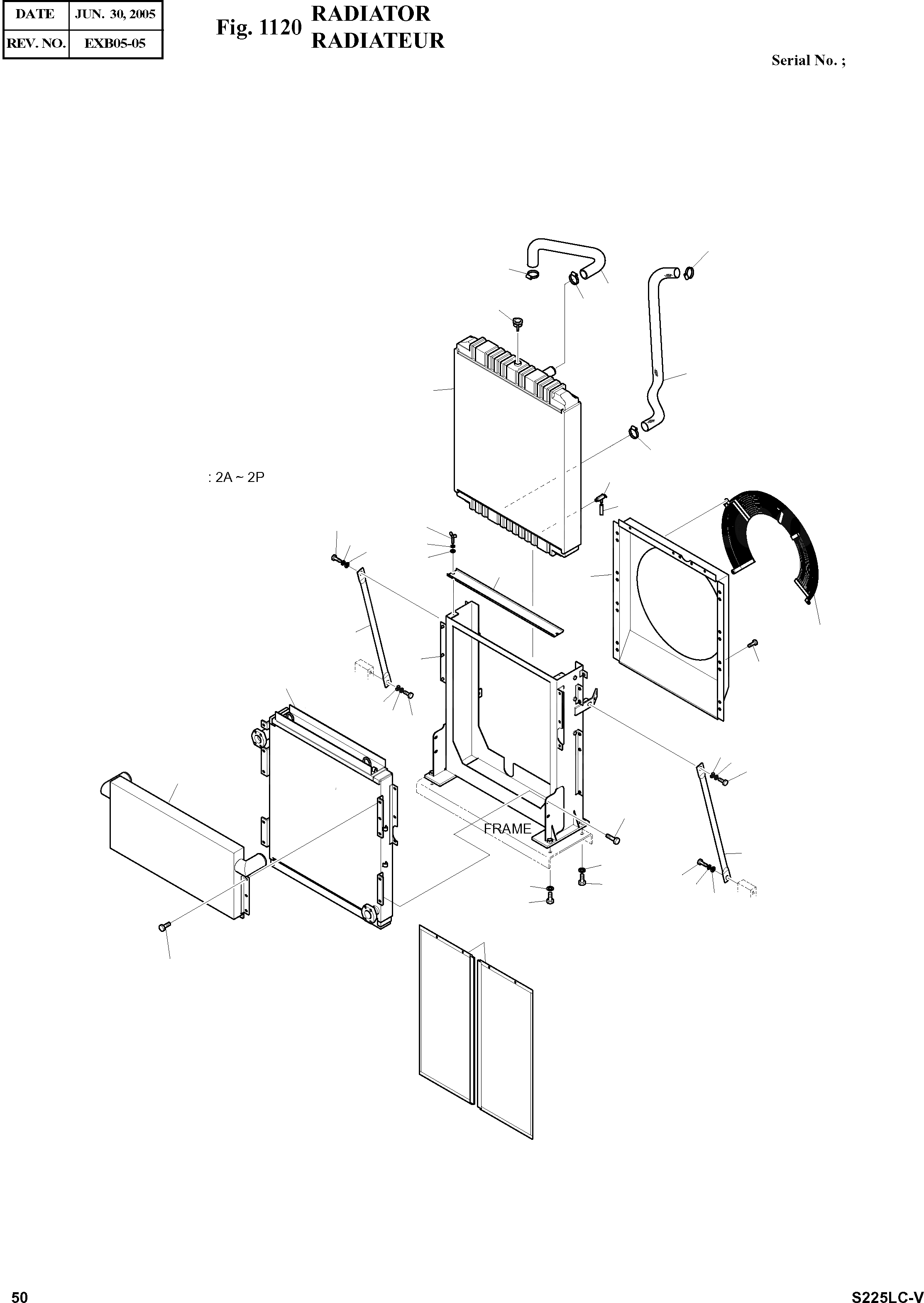 | DATE | JUN. 30, 2005 |
|---|---|
| REV. NO. | EXB05-05 |

Fig. 1120 RADIATOR
RADIATEUR

Serial No. ;

: 2A ~ 2P

FRAME

50

S225LC-V