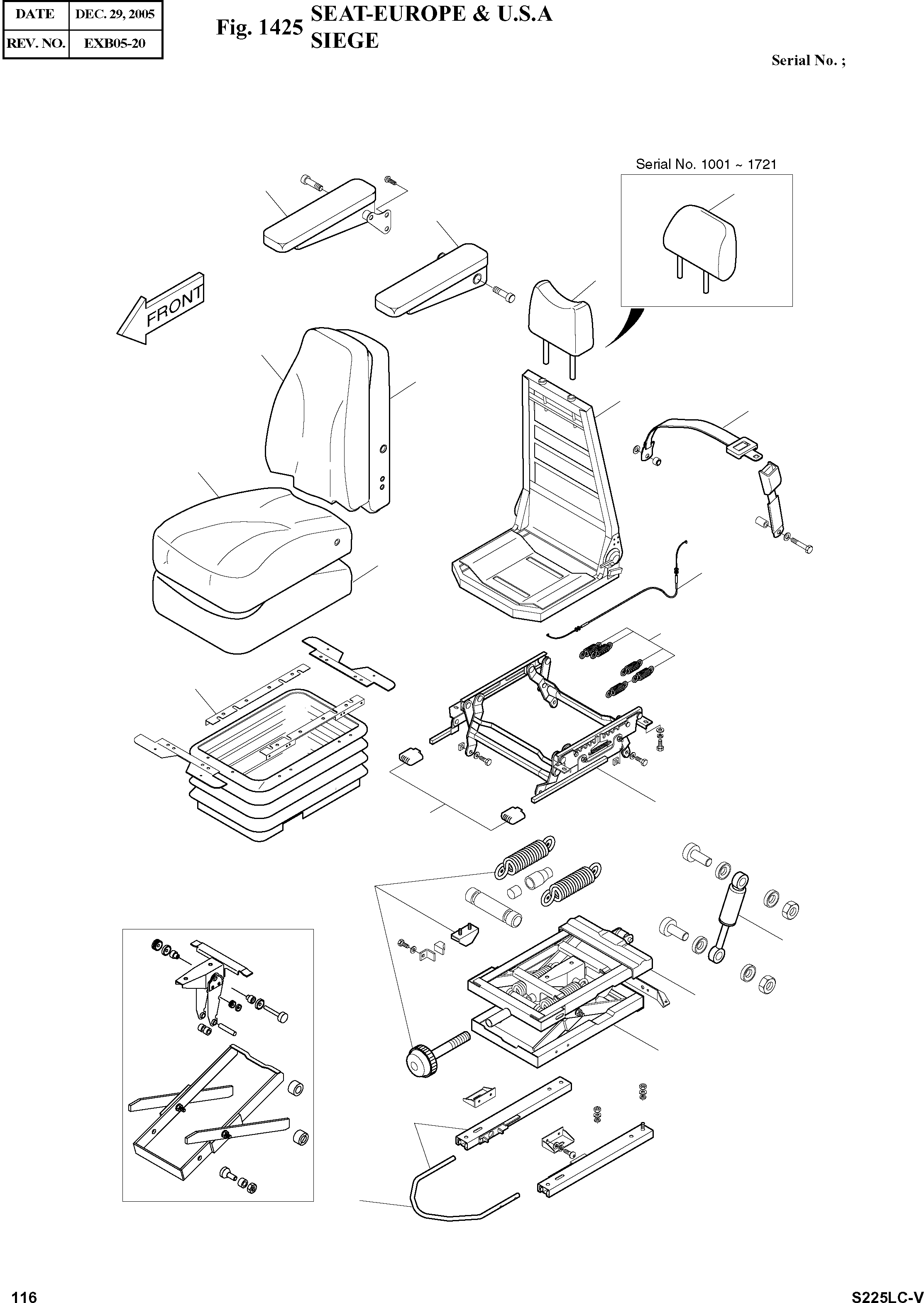 | DATE | DEC. 29, 2005 |
|---|---|
| REV. NO. | EXB05-20 |

Fig. 1425 SEAT-EUROPE & U.S.A SIEGE

Serial No. ;

Serial No. 1001 ~ 1721

FRONT

116

S225LC-V