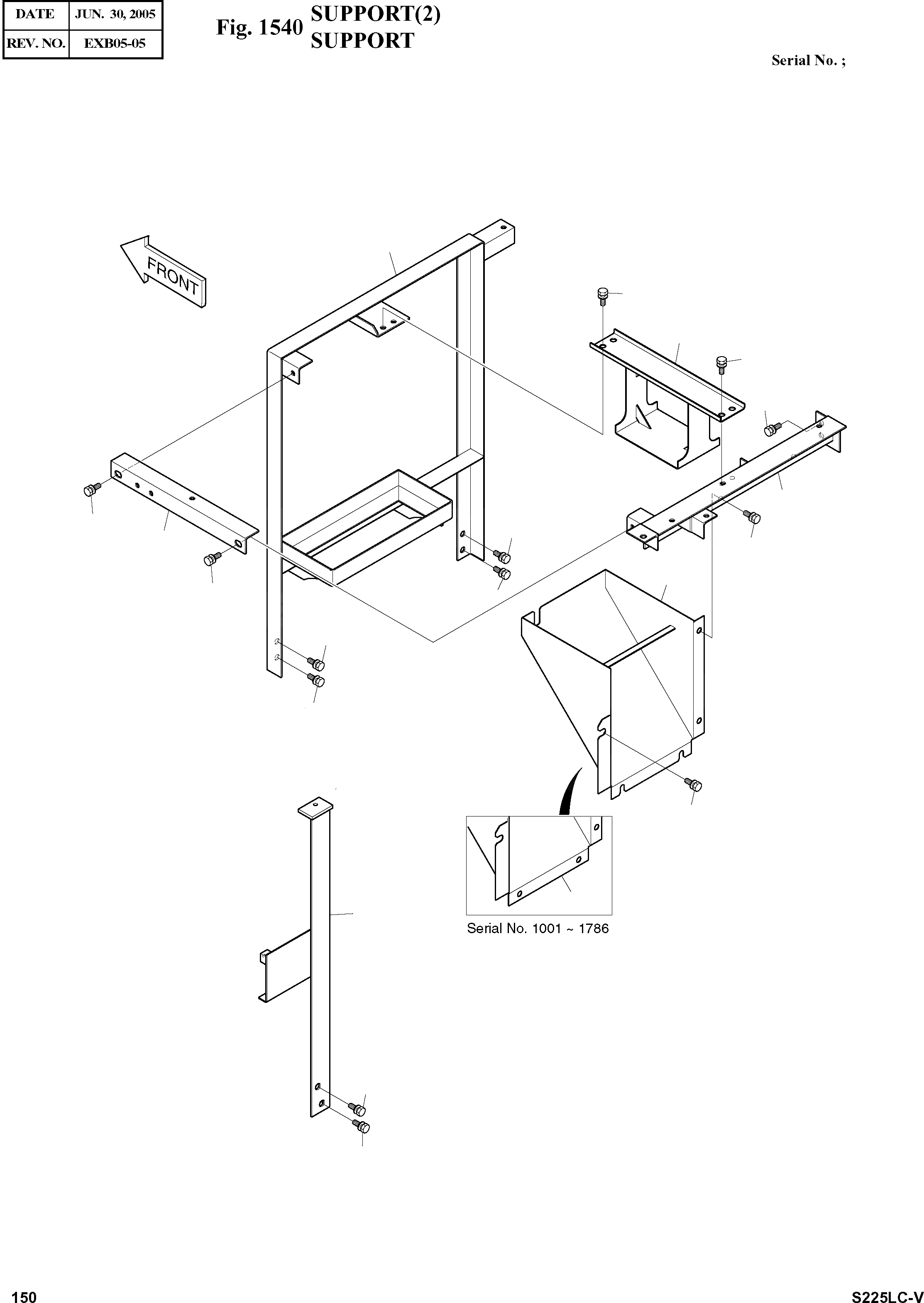 | DATE | JUN. 30, 2005 |
|---|---|
| REV. NO. | EXB05-05 |

Fig. 1540 SUPPORT(2)
SUPPORT

Serial No. ;

FRONT

Serial No. 1001 ~ 1786

150

S225LC-V