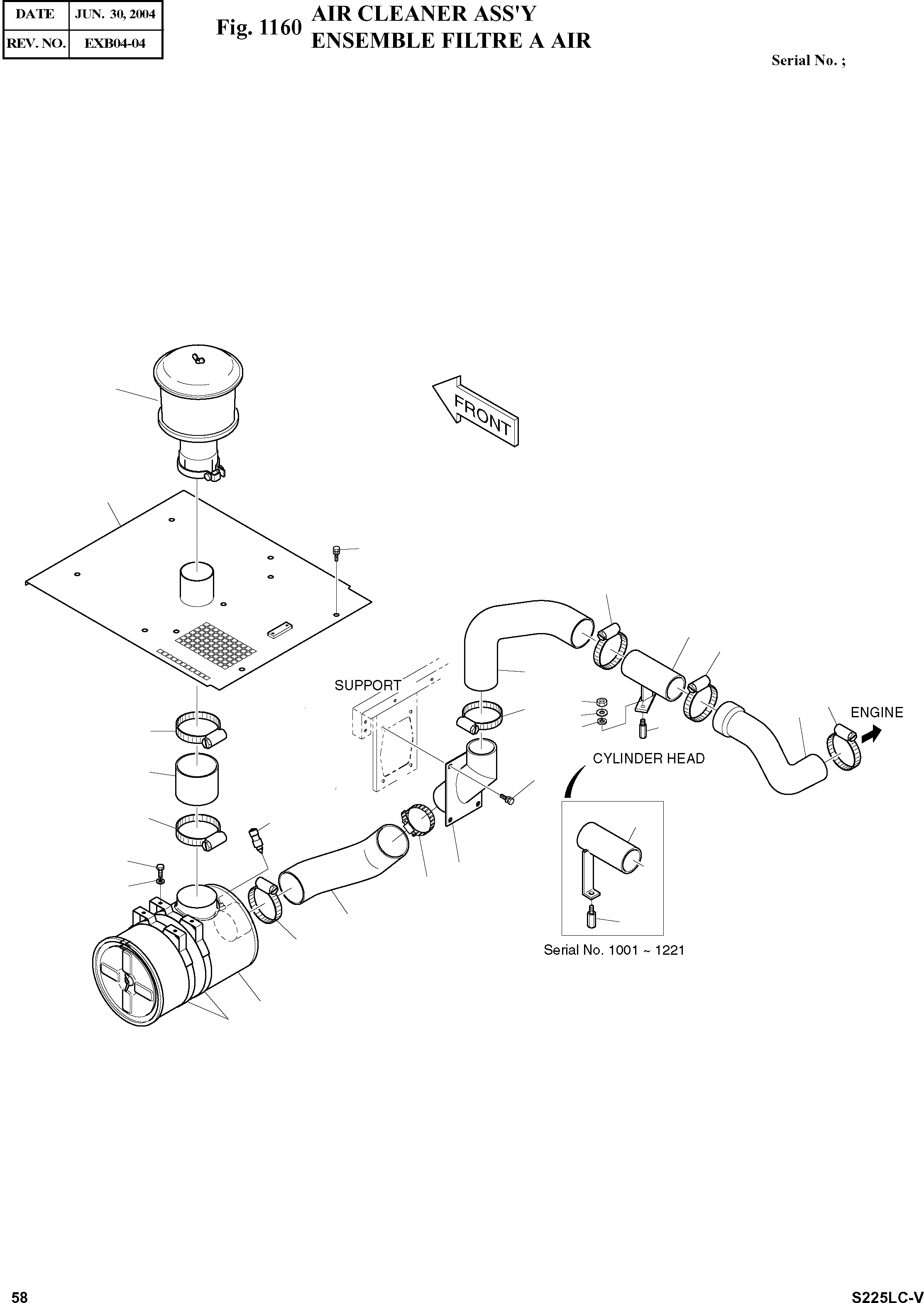 | DATE | JUN. 30, 2004 |
|---|---|
| REV. NO. | EXB04-04 |

Fig. 1160 AIR CLEANER ASS'Y
ENSEMBLE FILTRE A AIR

Serial No. ;

FRONT

SUPPORT

ENGINE

CYLINDER HEAD

Serial No. 1001 ~ 1221

58

S225LC-V