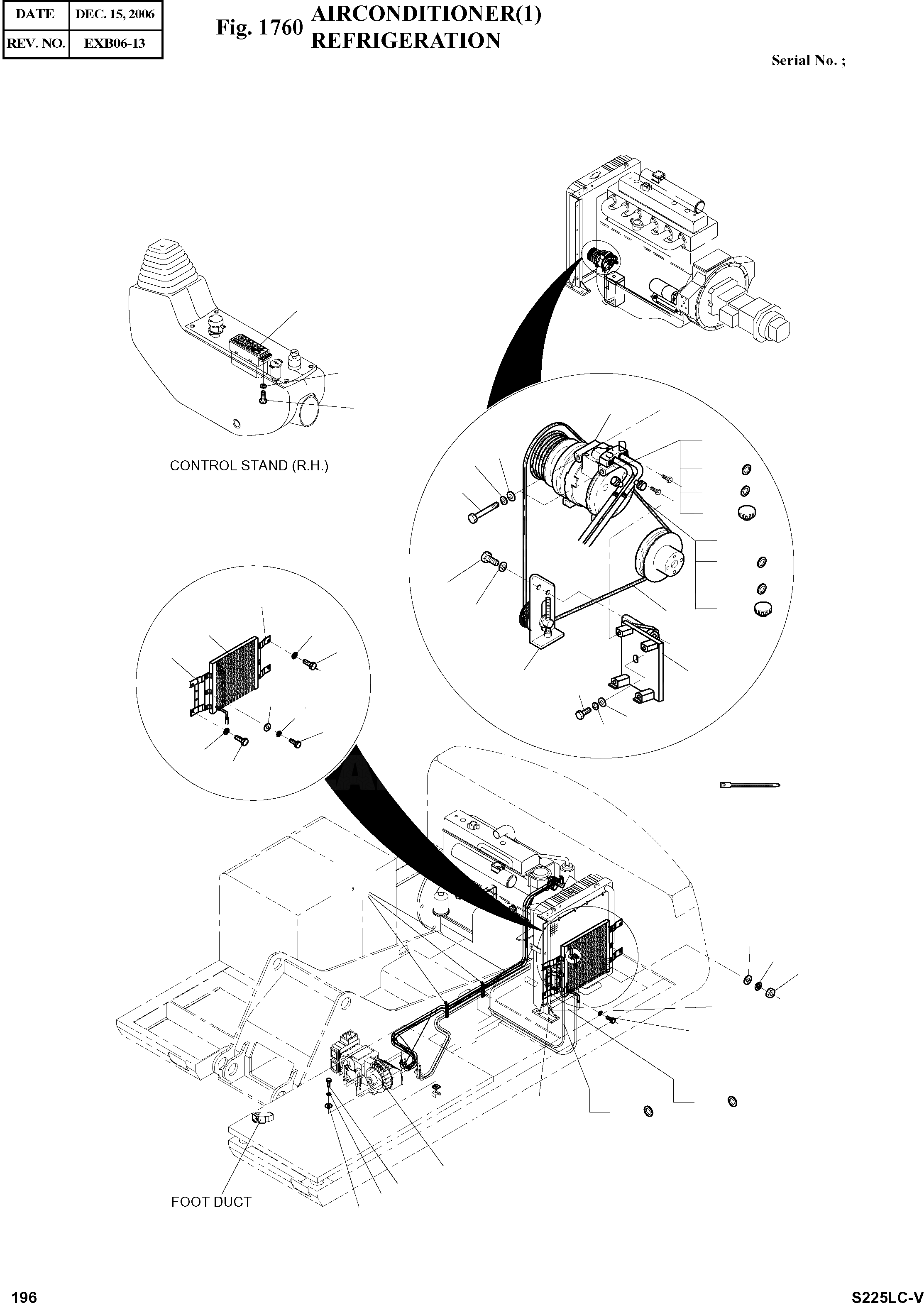 | DATE | DEC. 15, 2006 |
|---|---|
| REV. NO. | EXB06-13 |

Fig. 1760 AIRCONDITIONER(1) REFRIGERATION

Serial No. ;

CONTROL STAND (R.H.)

FOOT DUCT

196

S225LC-V