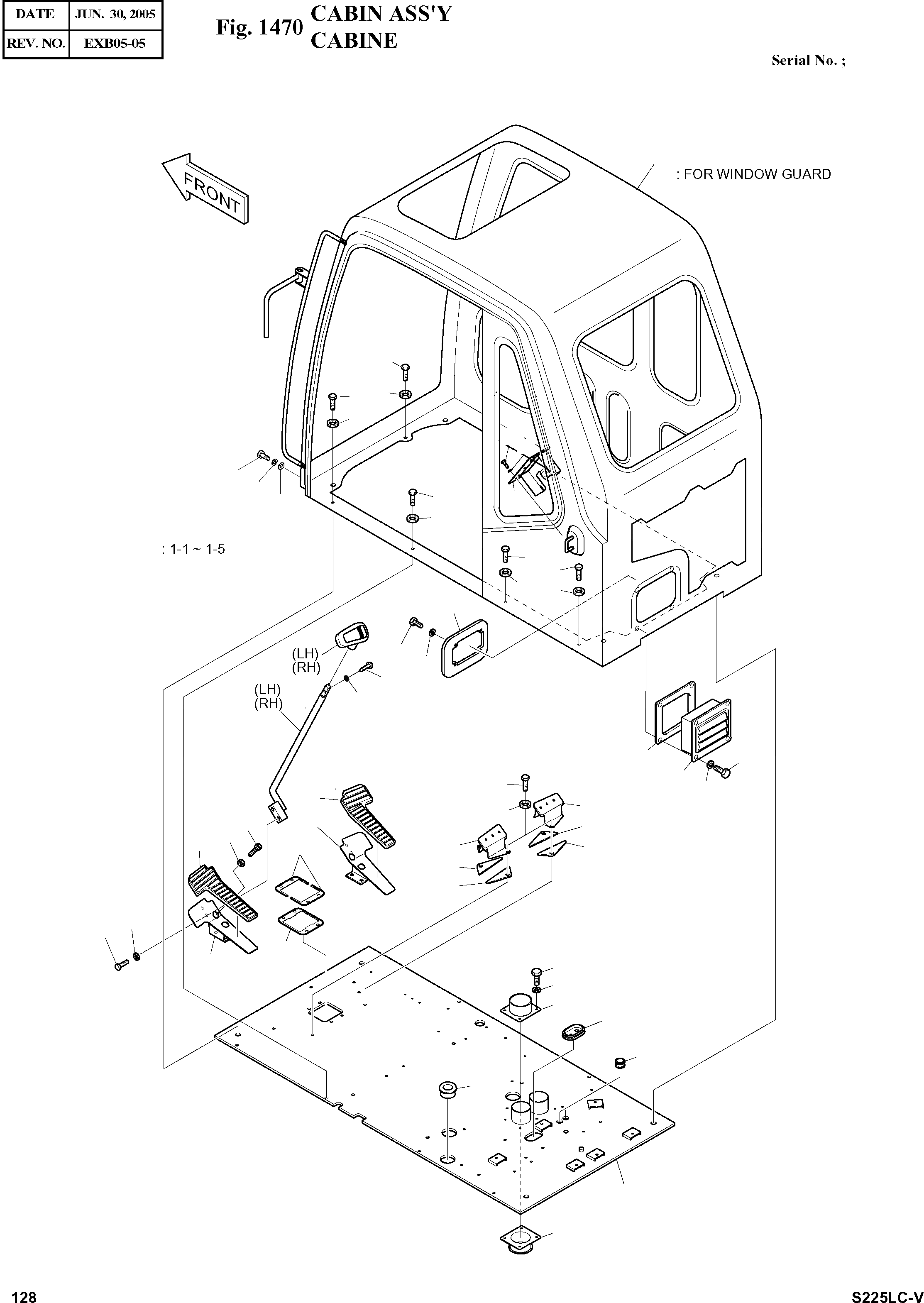 | DATE | JUN. 30, 2005 |
|---|---|
| REV. NO. | EXB05-05 |

Fig. 1470 CABIN ASS'Y
CABINE

Serial No. ;

FRONT

: FOR WINDOW GUARD

: 1-1 ~ 1-5

(LH)
(RH)

(LH)
(RH)

128

S225LC-V