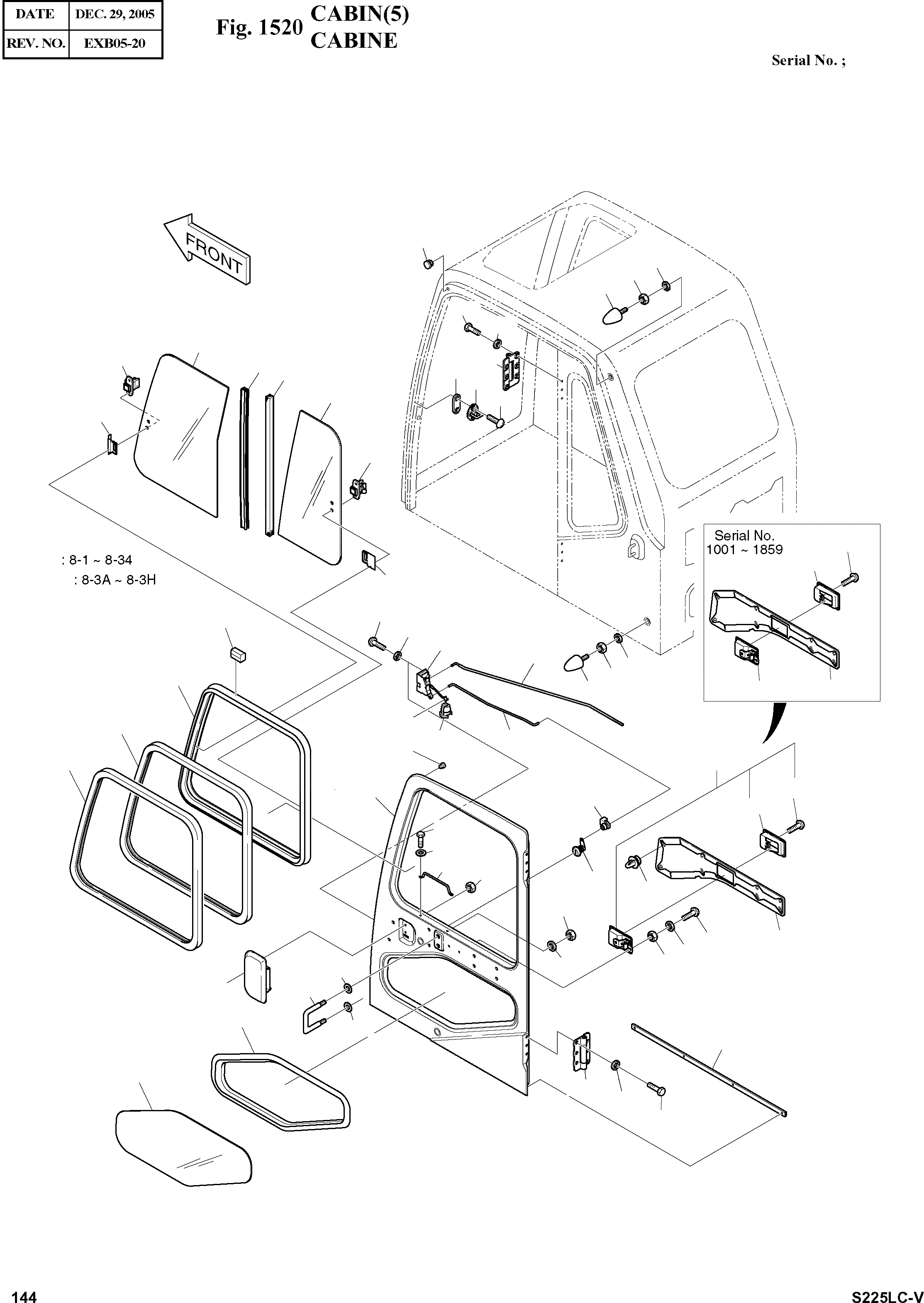 | DATE | DEC. 29, 2005 |
|---|---|
| REV. NO. | EXB05-20 |

Fig. 1520 CABIN(5)
CABINE

Serial No. ;

FRONT

: 8-1 ~ 8-34
: 8-3A ~ 8-3H

Serial No.
1001 ~ 1859

144

S225LC-V