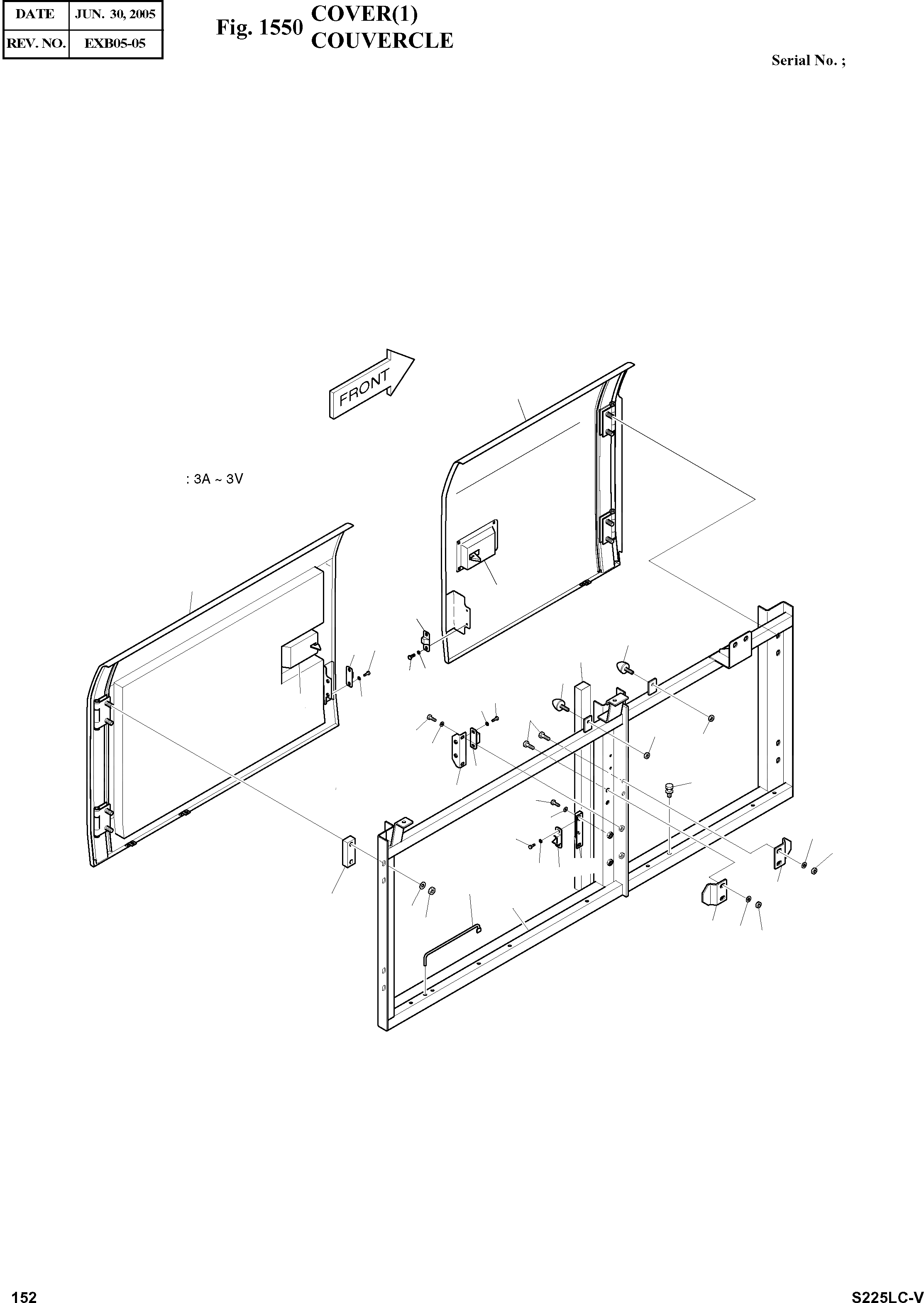 | DATE | JUN. 30, 2005 |
|---|---|
| REV. NO. | EXB05-05 |

Fig. 1550 COVER(1)
COUVERCLE

Serial No. ;

FRONT

: 3A ~ 3V

152

S225LC-V