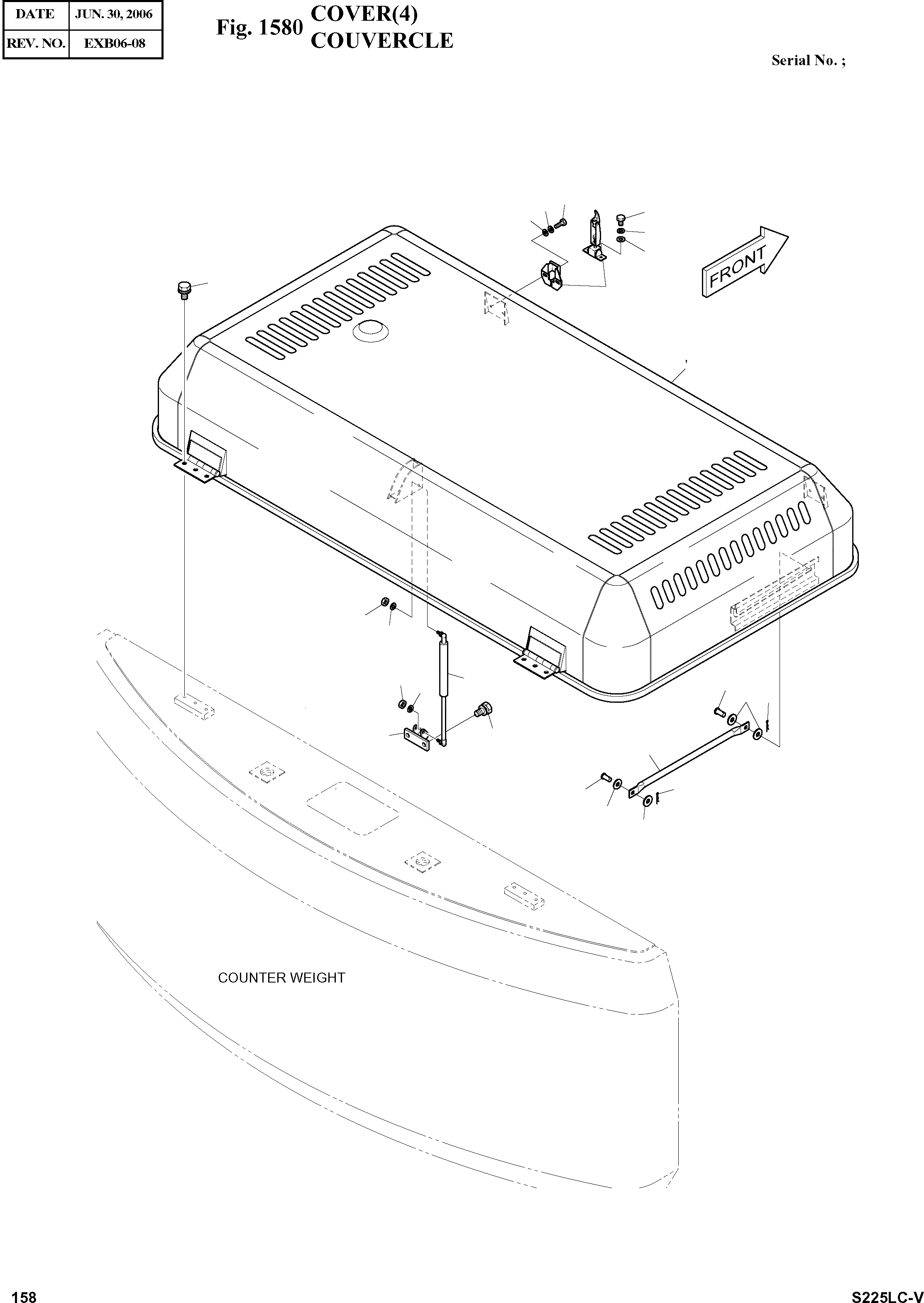 | DATE | JUN. 30, 2006 |
|---|---|
| REV. NO. | EXB06-08 |

Fig. 1580 COVER(4)
COUVERCLE

Serial No. ;

FRONT

COUNTER WEIGHT

158

S225LC-V