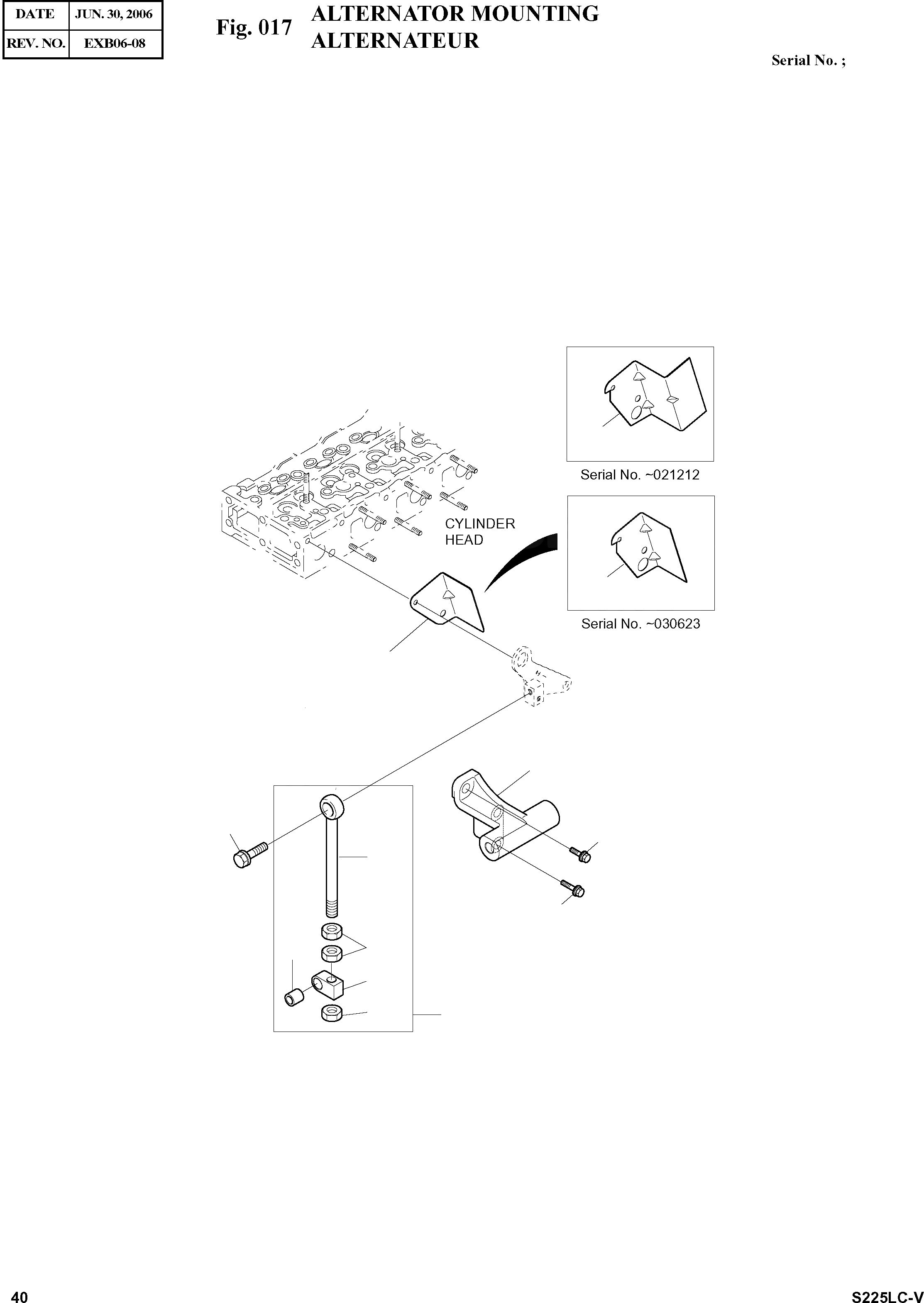 | DATE | JUN. 30, 2006 |
|---|---|
| REV. NO. | EXB06-08 |

Fig. 017 ALTERNATOR MOUNTING
ALTERNATEUR

Serial No. ;

Serial No. ~021212

CYLINDER HEAD

Serial No. ~030623

40

S225LC-V