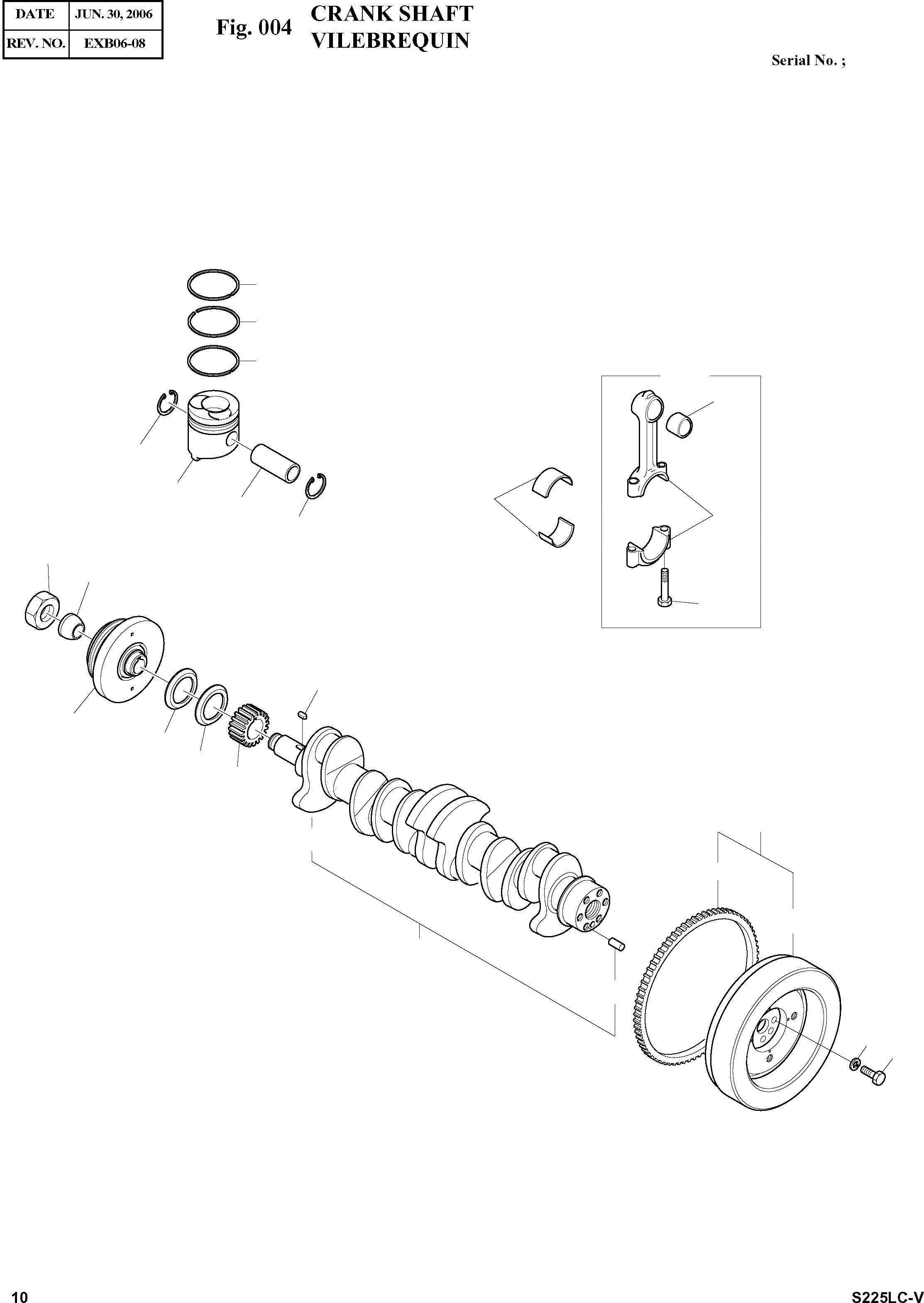 | DATE | JUN. 30, 2006 |
|---|---|
| REV. NO. | EXB06-08 |

Fig. 004 CRANK SHAFT
VILEBREQUIN

Serial No. ;

10

S225LC-V