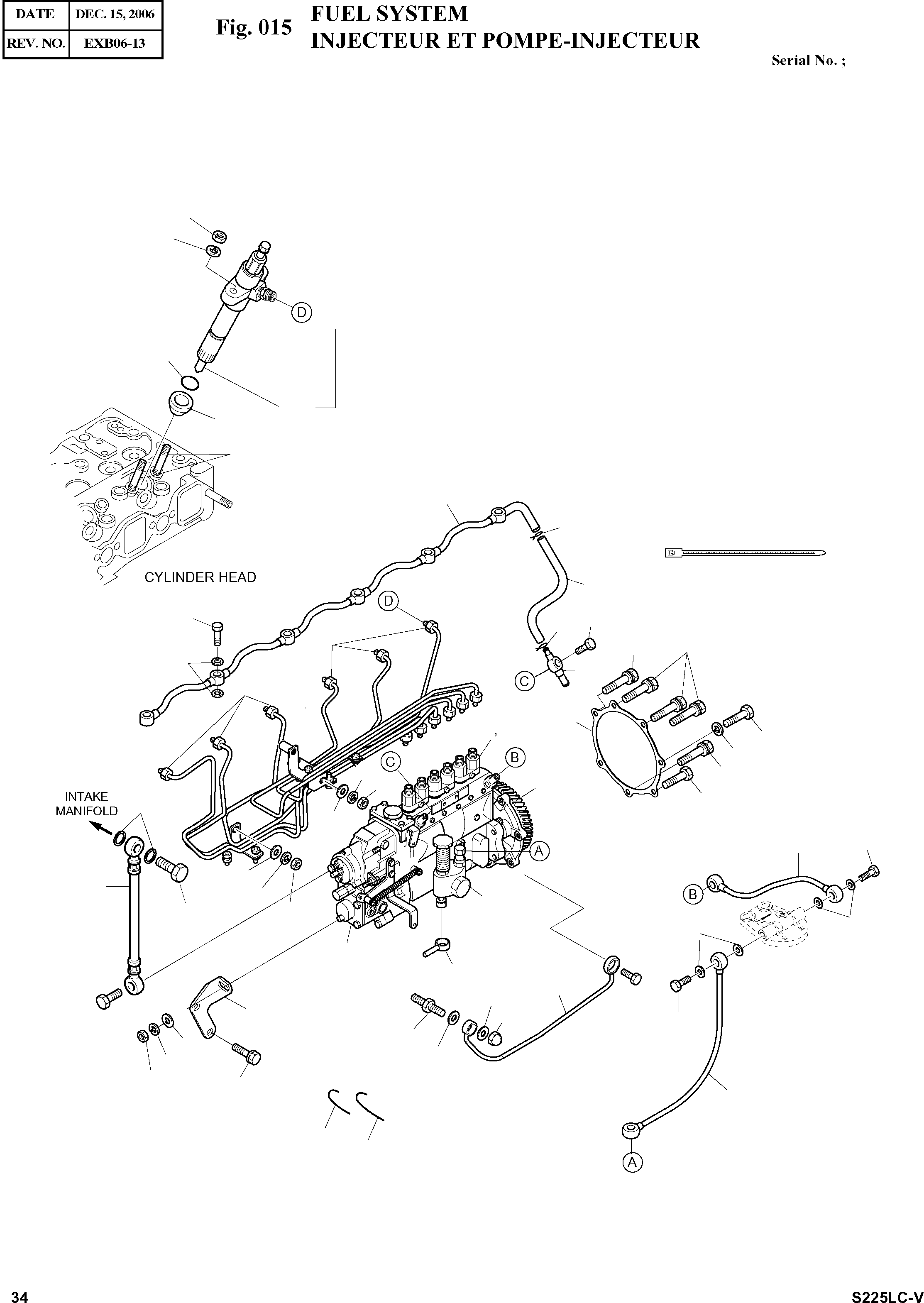 | DATE | DEC. 15, 2006 |
|---|---|
| REV. NO. | EXB06-13 |

Fig. 015 FUEL SYSTEM
INJECTEUR ET POMPE-INJECTEUR

Serial No. ;

D

CYLINDER HEAD

D

C

C

B

INTAKE MANIFOLD

A

B

A

34

S225LC-V