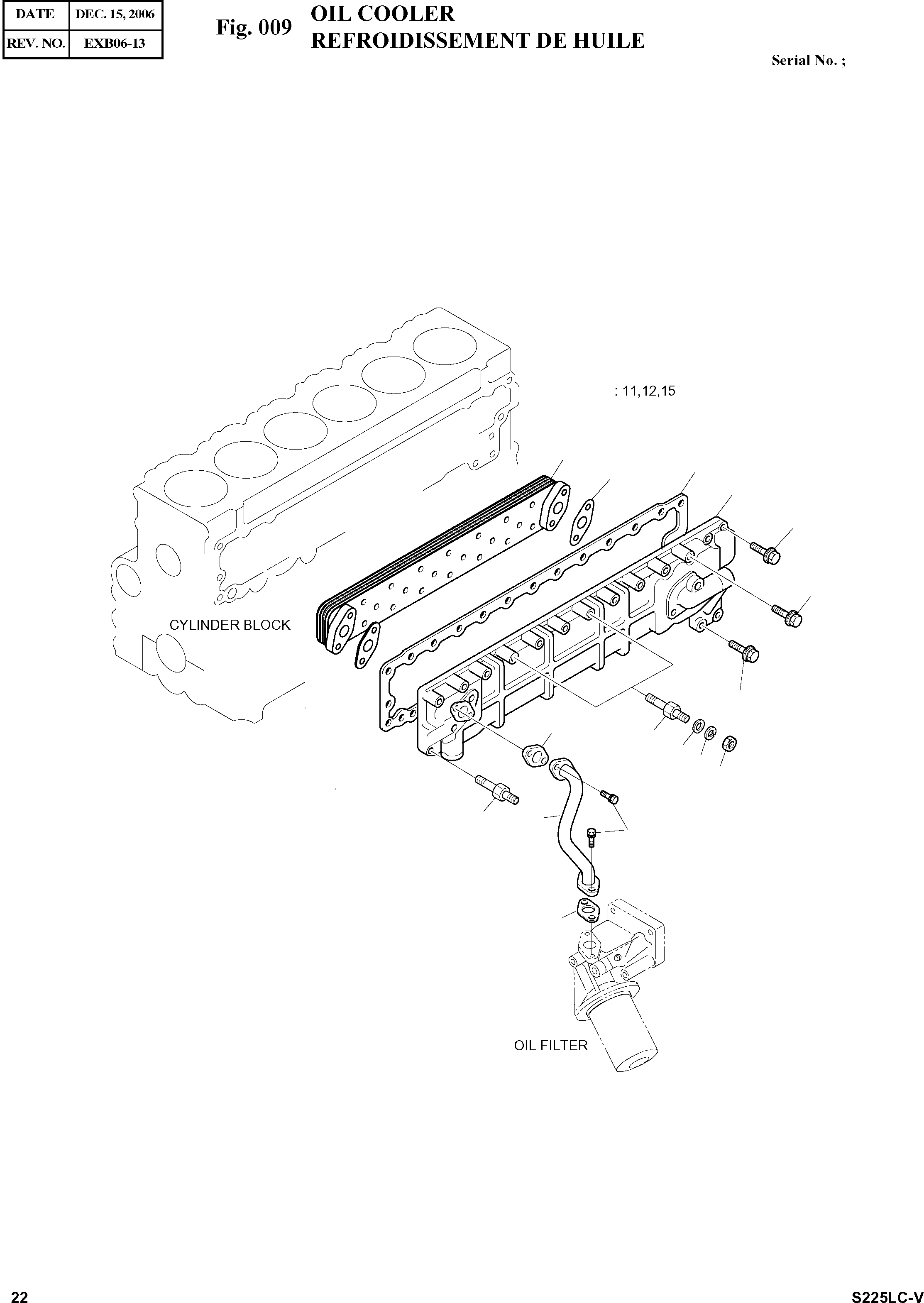 | DATE | DEC. 15, 2006 |
|---|---|
| REV. NO. | EXB06-13 |

Fig. 009 OIL COOLER
REFROIDISSEMENT DE HUILE

Serial No. ;

: 11,12,15

CYLINDER BLOCK

OIL FILTER

22

S225LC-V