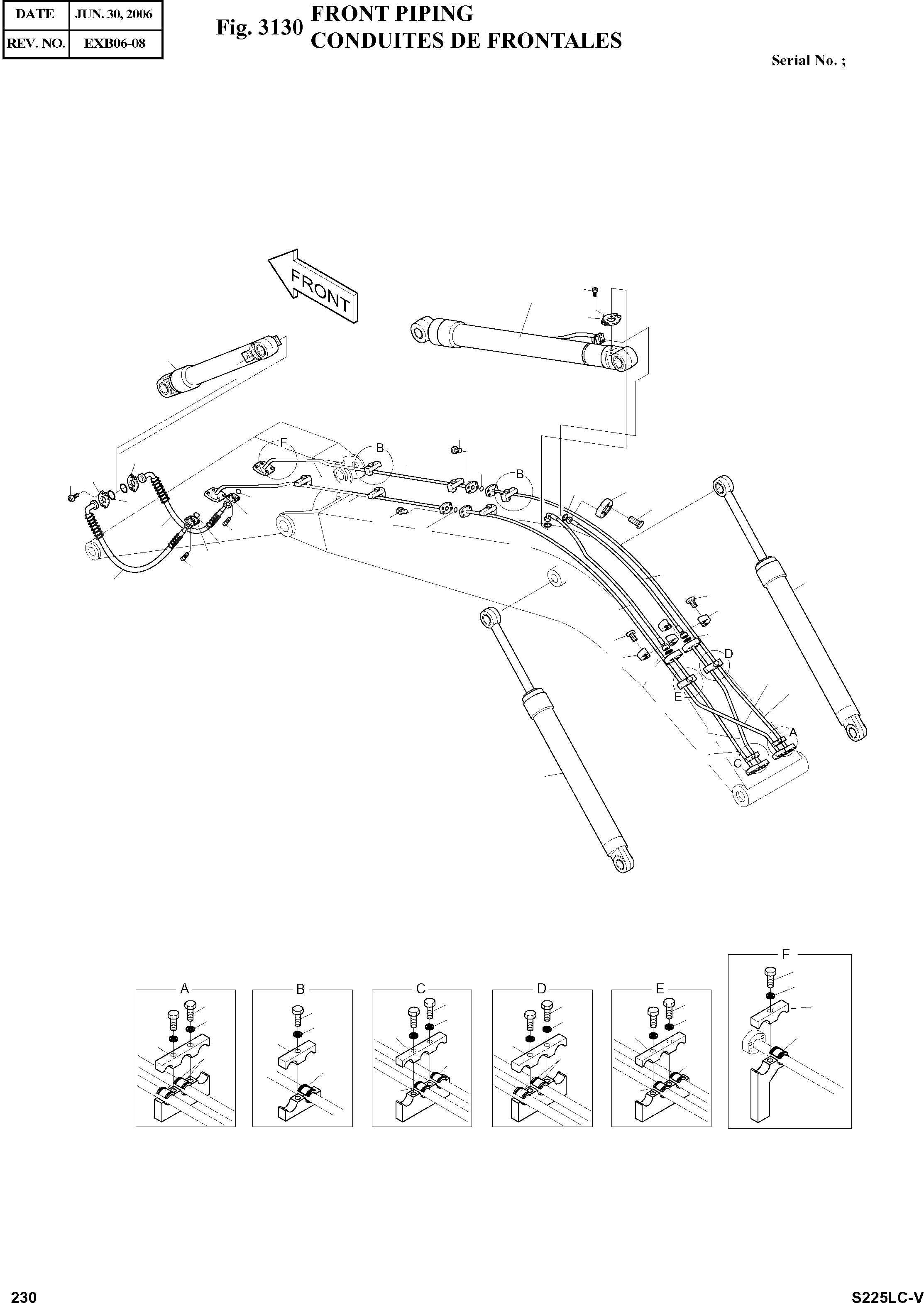 | DATE | JUN. 30, 2006 |
|---|---|
| REV. NO. | EXB06-08 |

Fig. 3130 FRONT PIPING
CONDUITES DE FRONTALES

Serial No. ;

FRONT

F

B

B

D

E

A

C

A

B

C

D

E

F

230

S225LC-V