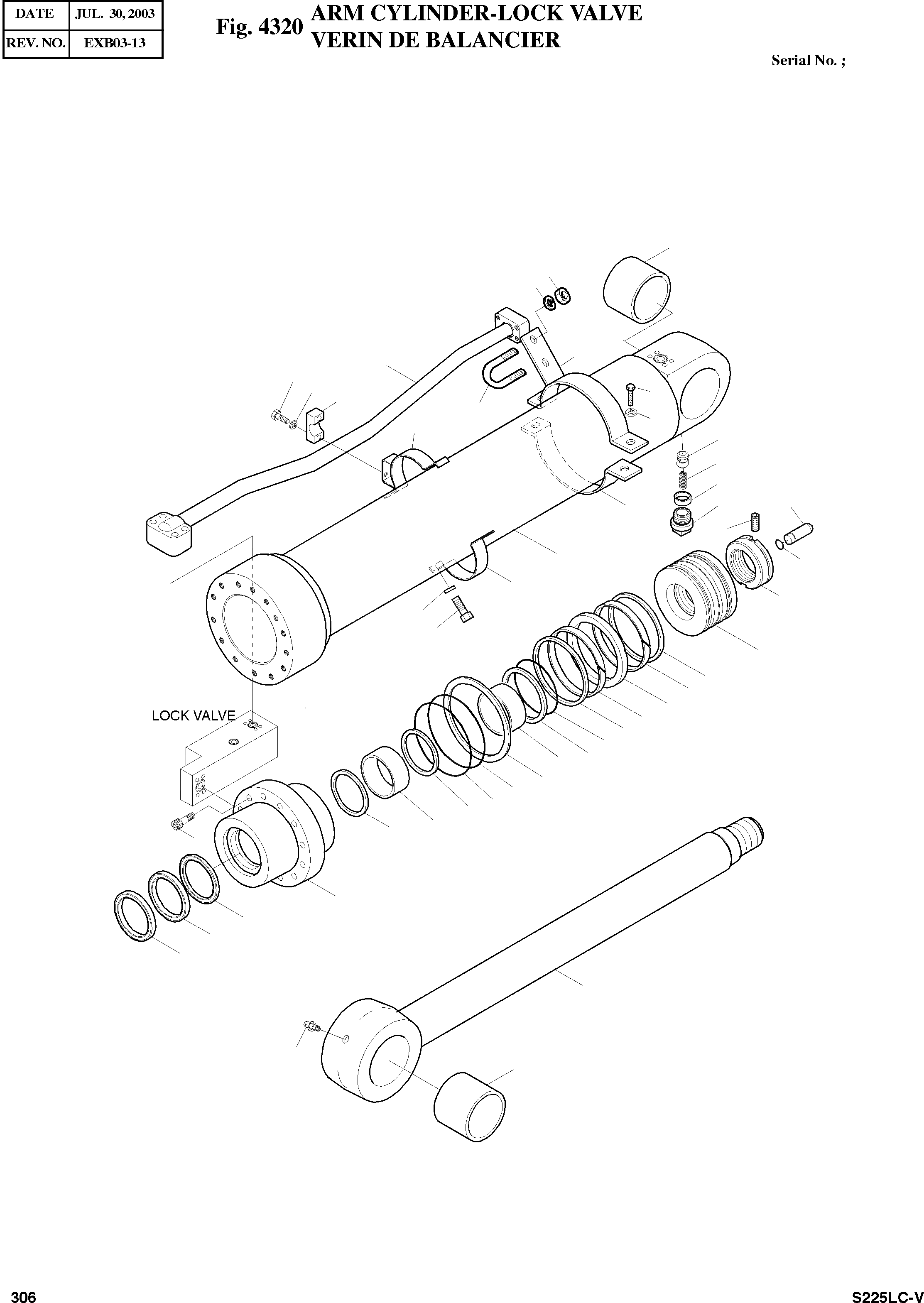 | DATE | JUL. 30, 2003 |
|---|---|
| REV. NO. | EXB03-13 |

Fig. 4320 ARM CYLINDER-LOCK VALVE
VERIN DE BALANCIER

Serial No. ;

LOCK VALVE

306

S225LC-V