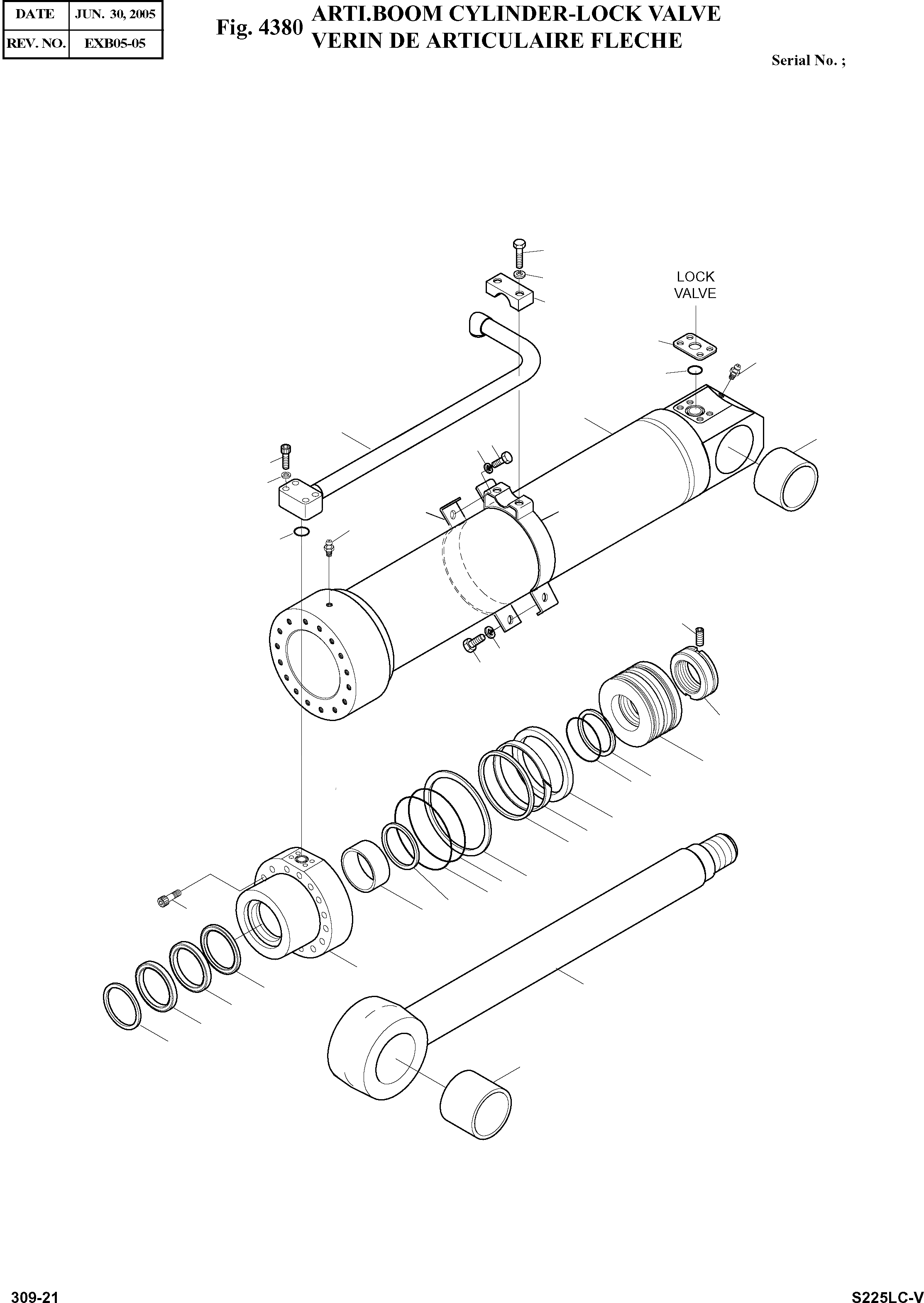 | DATE | JUN. 30, 2005 |
|---|---|
| REV. NO. | EXB05-05 |

Fig. 4380 ARTI.BOOM CYLINDER-LOCK VALVE
VERIN DE ARTICULAIRE FLECHE

Serial No. ;

LOCK VALVE

309-21

S225LC-V