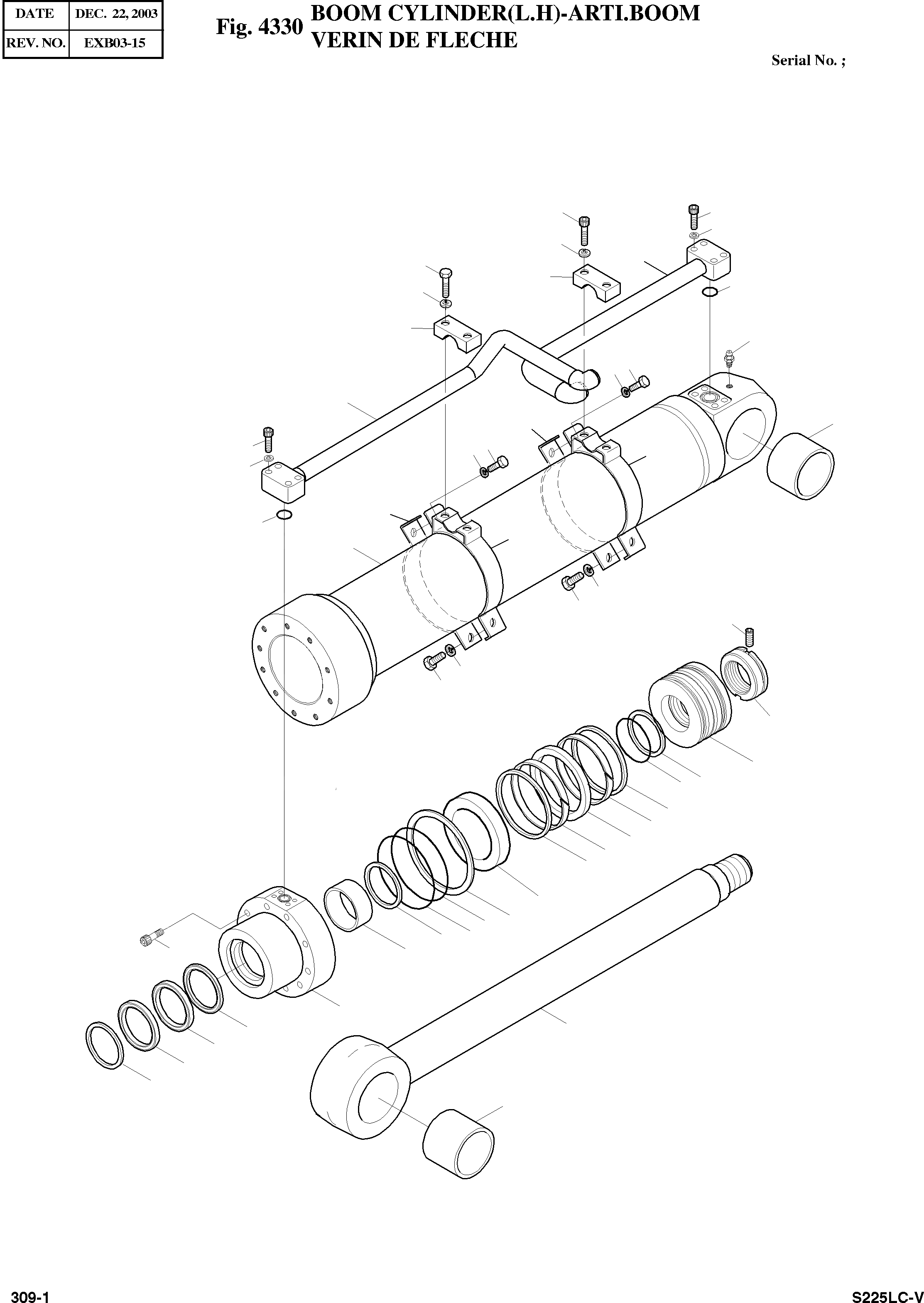 | DATE | DEC. 22, 2003 |
|---|---|
| REV. NO. | EXB03-15 |

Fig. 4330 BOOM CYLINDER(L.H)-ARTI.BOOM
VERIN DE FLECHE

Serial No. ;

309-1

S225LC-V