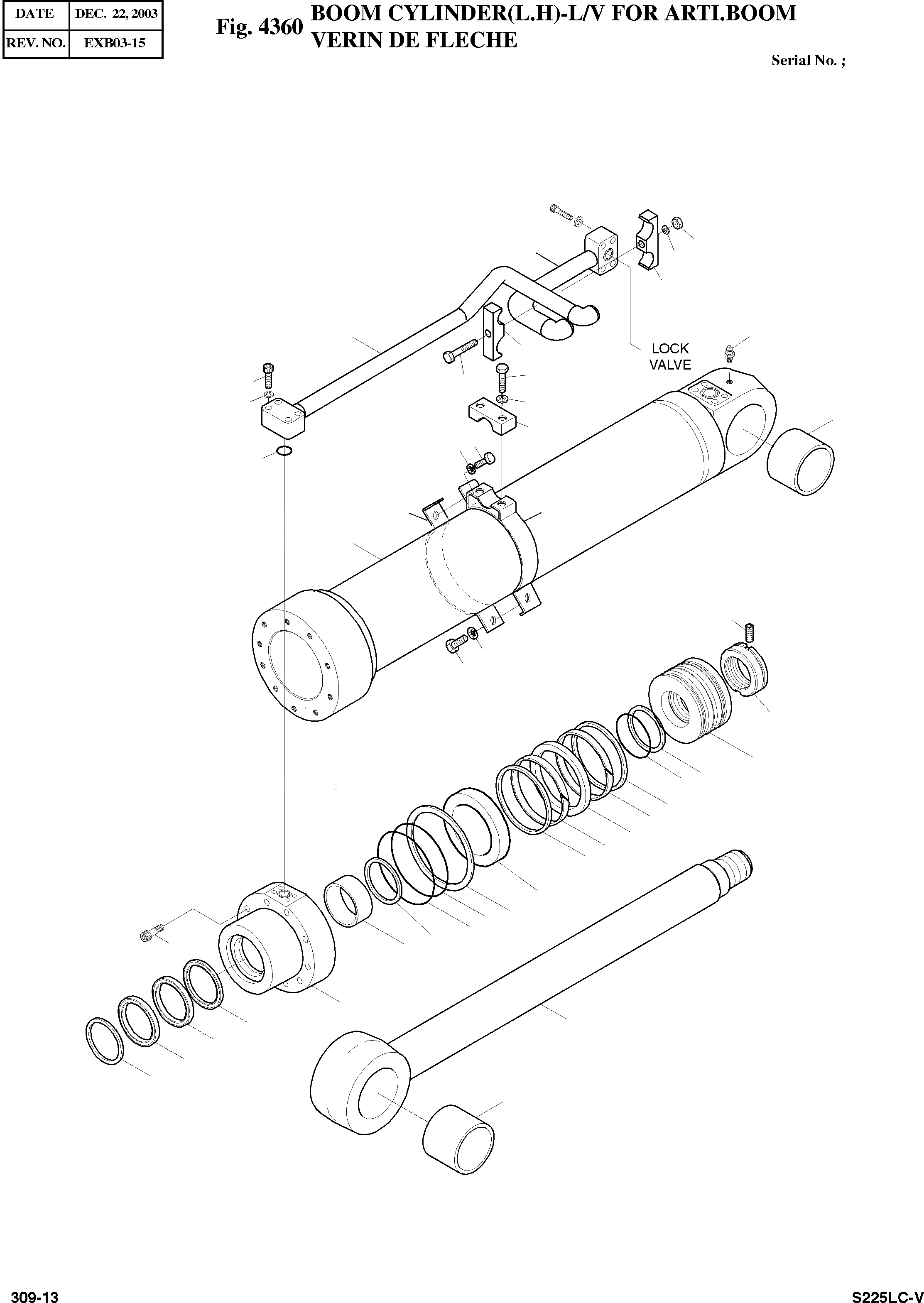 | DATE | DEC. 22, 2003 |
|---|---|
| REV. NO. | EXB03-15 |

Fig. 4360 BOOM CYLINDER(L.H)-L/V FOR ARTI.BOOM
VERIN DE FLECHE

Serial No. ;

LOCK VALVE

309-13

S225LC-V