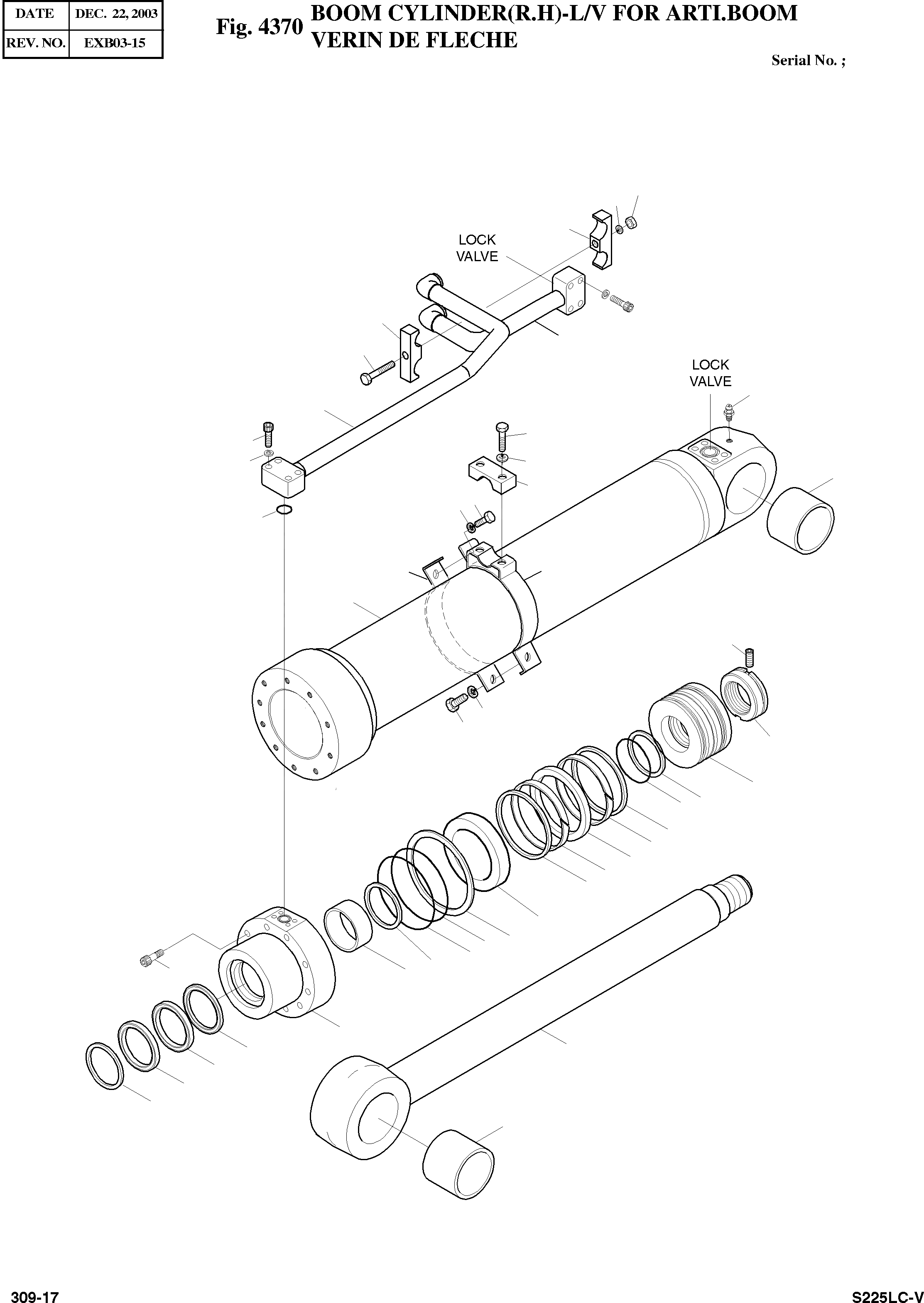 | DATE | DEC. 22, 2003 |
|---|---|
| REV. NO. | EXB03-15 |

Fig. 4370 BOOM CYLINDER(R.H)-L/V FOR ARTI.BOOM
VERIN DE FLECHE

Serial No. ;

LOCK VALVE

LOCK VALVE

309-17

S225LC-V