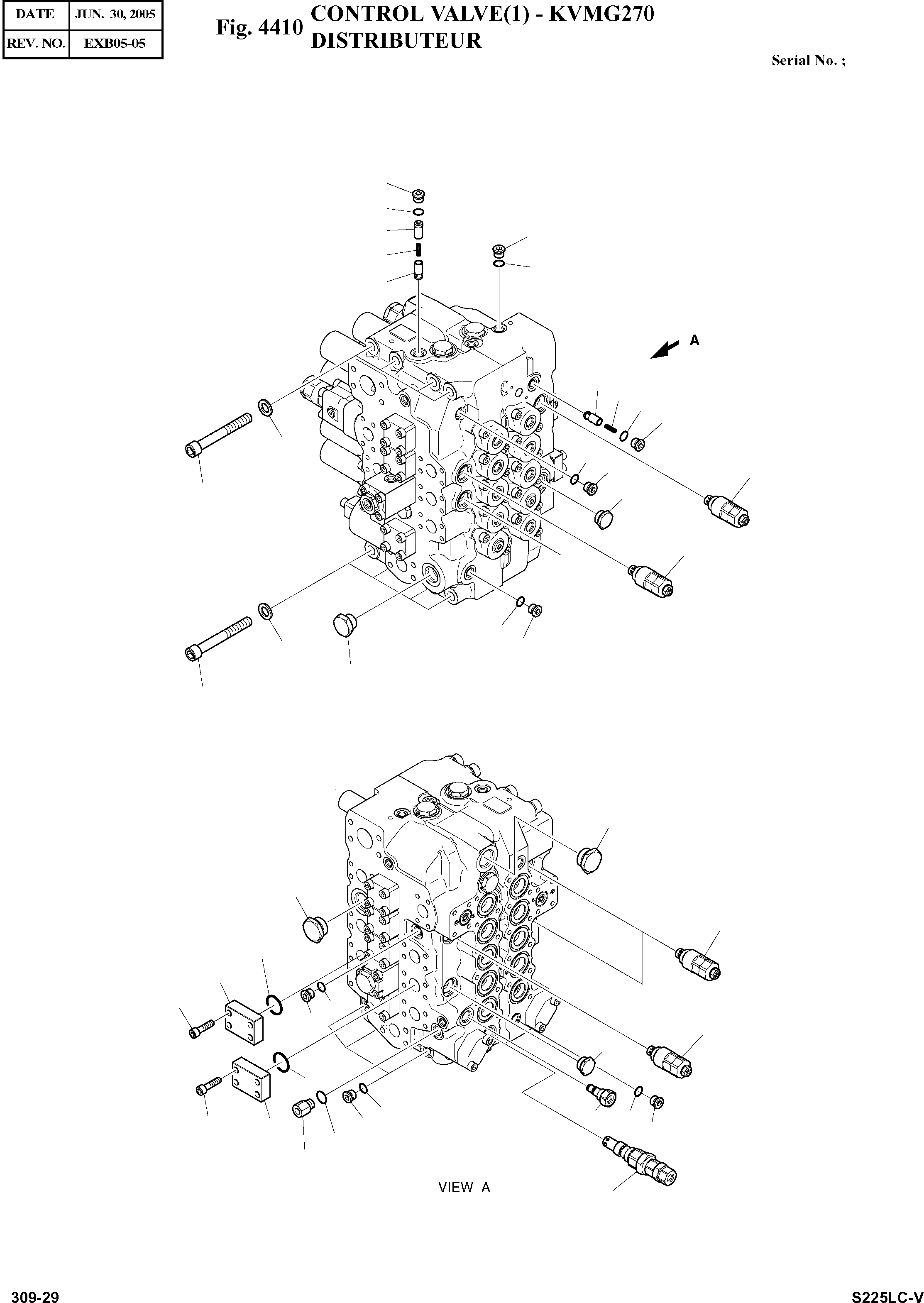 | DATE | JUN. 30, 2005 |
|---|---|
| REV. NO. | EXB05-05 |

Fig. 4410 CONTROL VALVE(1) - KVMG270
DISTRIBUTEUR

Serial No. ;

A

K19

VIEW A

309-29

S225LC-V