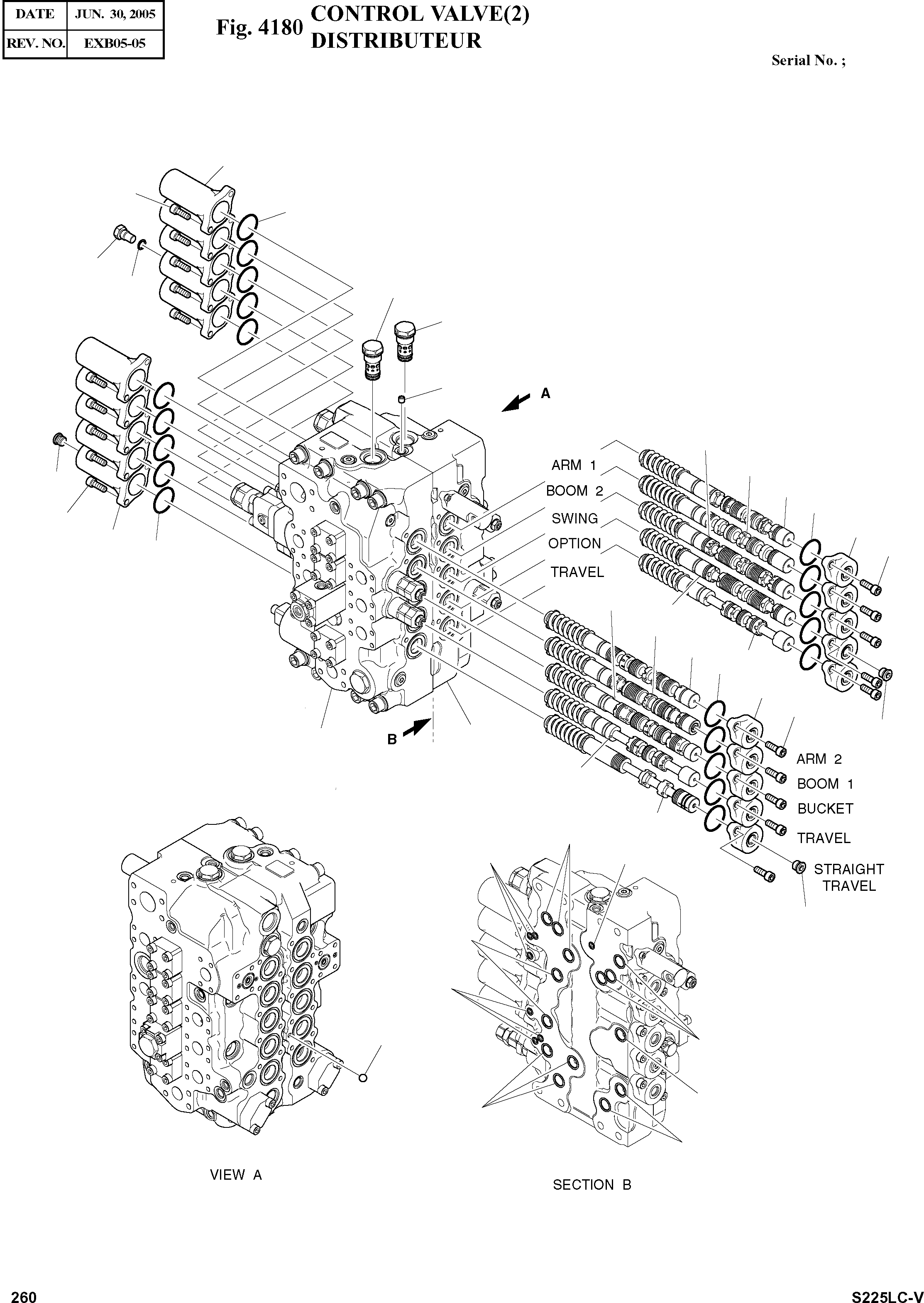 | DATE | JUN. 30, 2005 |
|---|---|
| REV. NO. | EXB05-05 |

Fig. 4180 CONTROL VALVE(2)
DISTRIBUTEUR

Serial No. ;

A

ARM 1
BOOM 2
SWING
OPTION
TRAVEL

B

ARM 2
BOOM 1
BUCKET
TRAVEL
STRAIGHT TRAVEL

VIEW A

SECTION B

260

S225LC-V