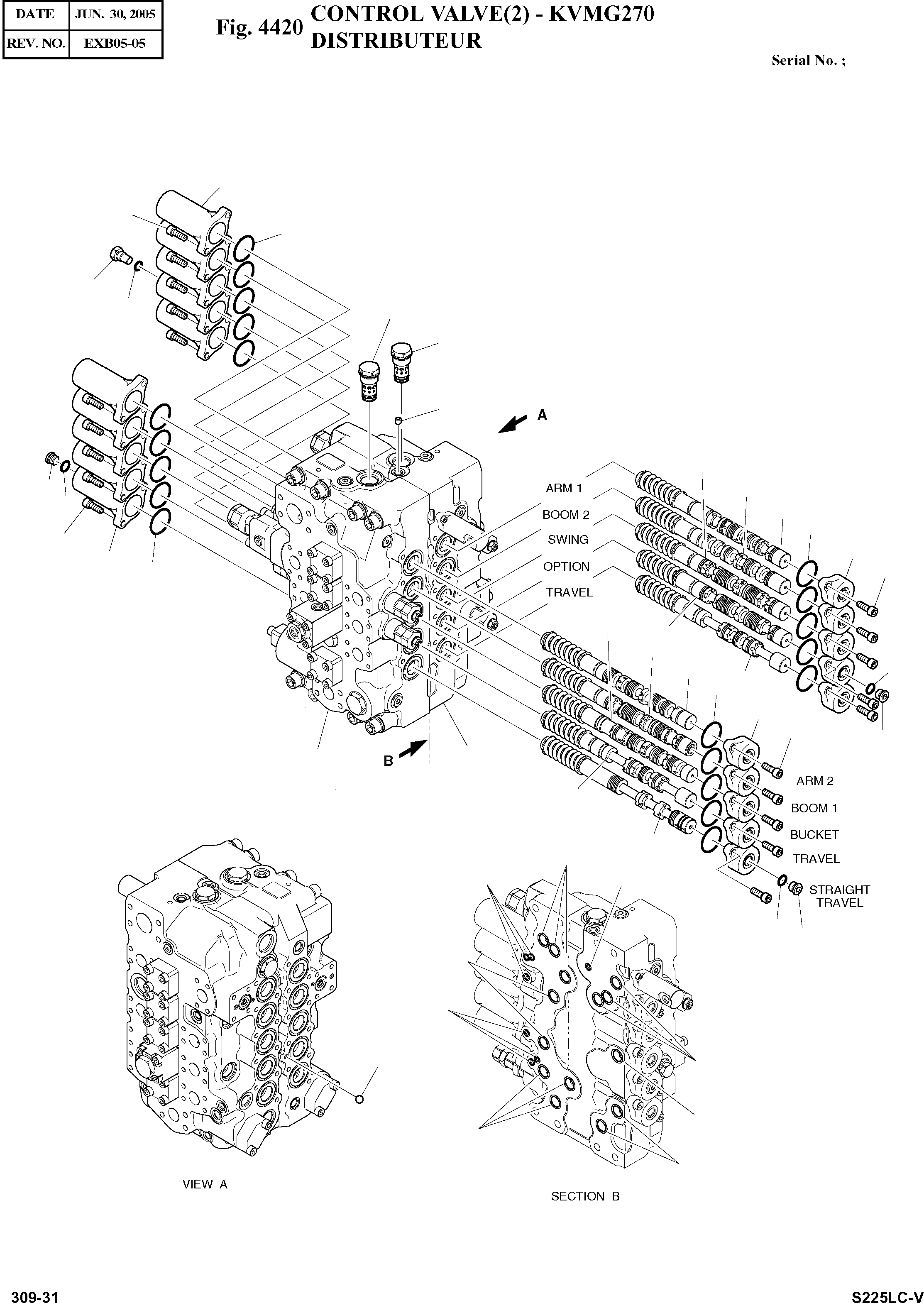 | DATE | JUN. 30, 2005 |
|---|---|
| REV. NO. | EXB05-05 |

Fig. 4420 CONTROL VALVE(2) - KVMG270
DISTRIBUTEUR

Serial No. ;

A

ARM 1
BOOM 2
SWING
OPTION
TRAVEL

B

ARM 2
BOOM 1
BUCKET
TRAVEL
STRAIGHT TRAVEL

VIEW A

SECTION B

309-31

S225LC-V