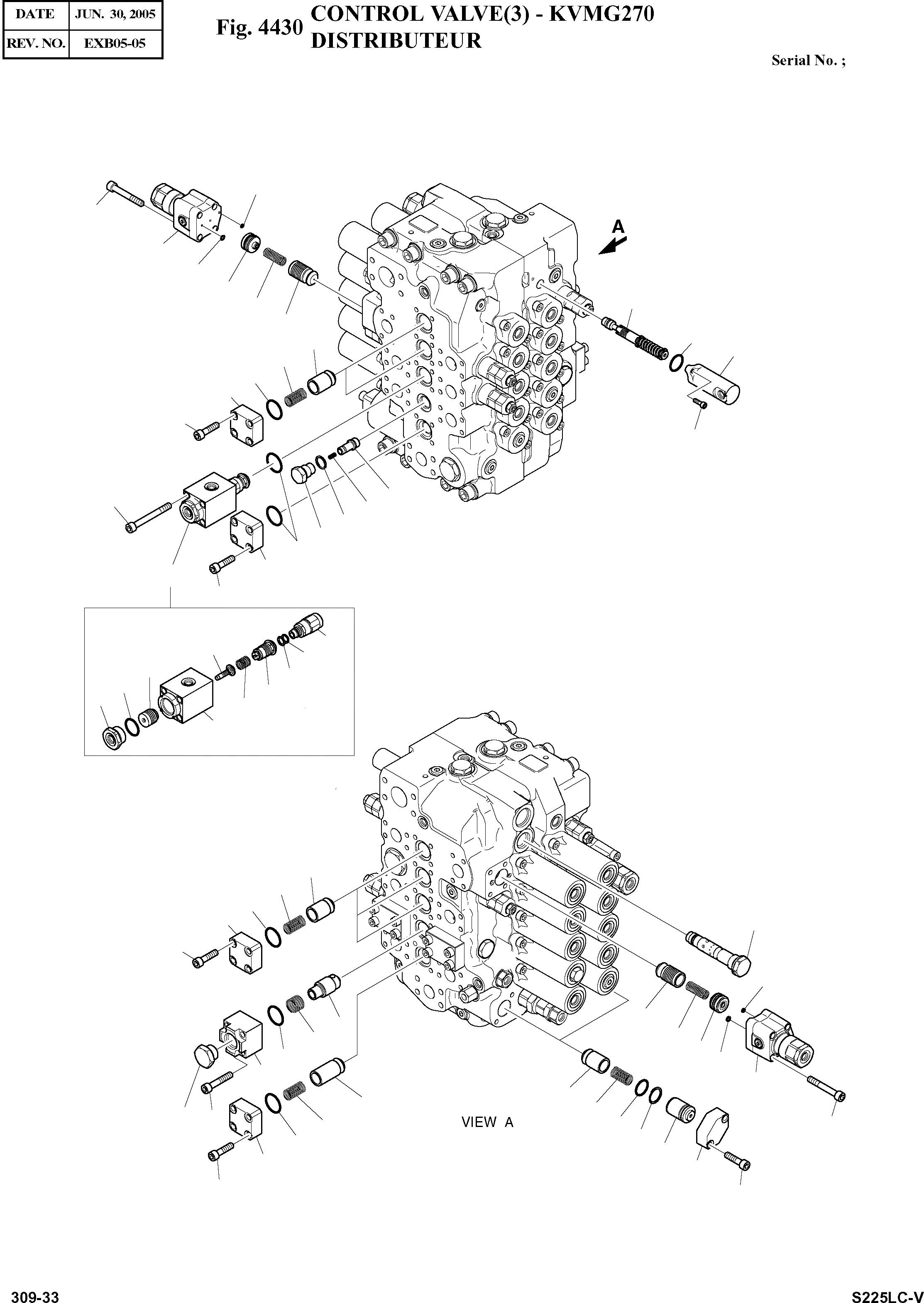 | DATE | JUN. 30, 2005 |
|---|---|
| REV. NO. | EXB05-05 |

Fig. 4430 CONTROL VALVE(3) - KVMG270
DISTRIBUTEUR

Serial No. ;

A

VIEW A

309-33

S225LC-V