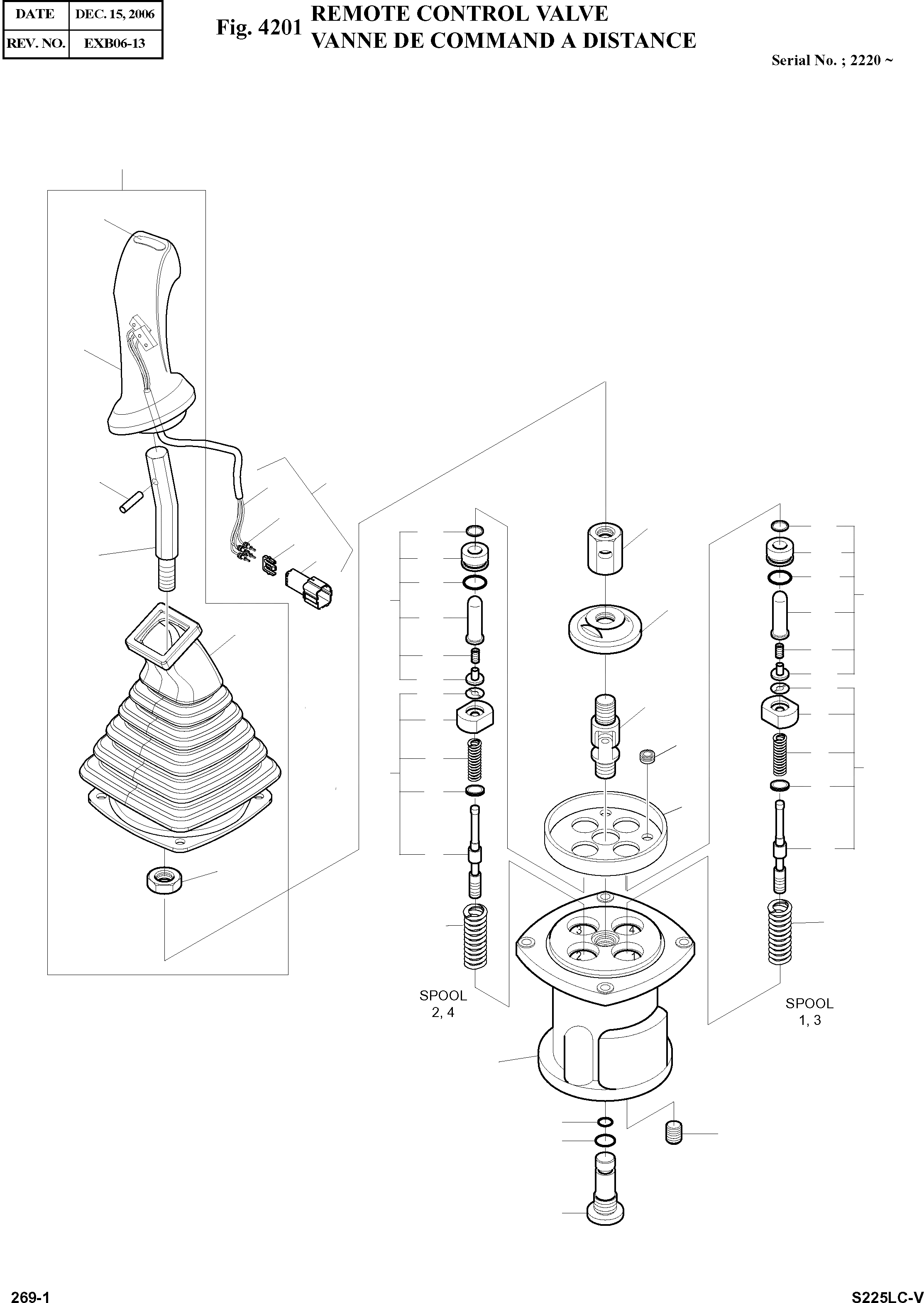 | DATE | DEC. 15, 2006 |
|---|---|
| REV. NO. | EXB06-13 |

Fig. 4201 REMOTE CONTROL VALVE
VANNE DE COMMAND A DISTANCE

Serial No. ; 2220 ~

3
4
2
1

SPOOL
2, 4

SPOOL
1, 3

269-1

S225LC-V