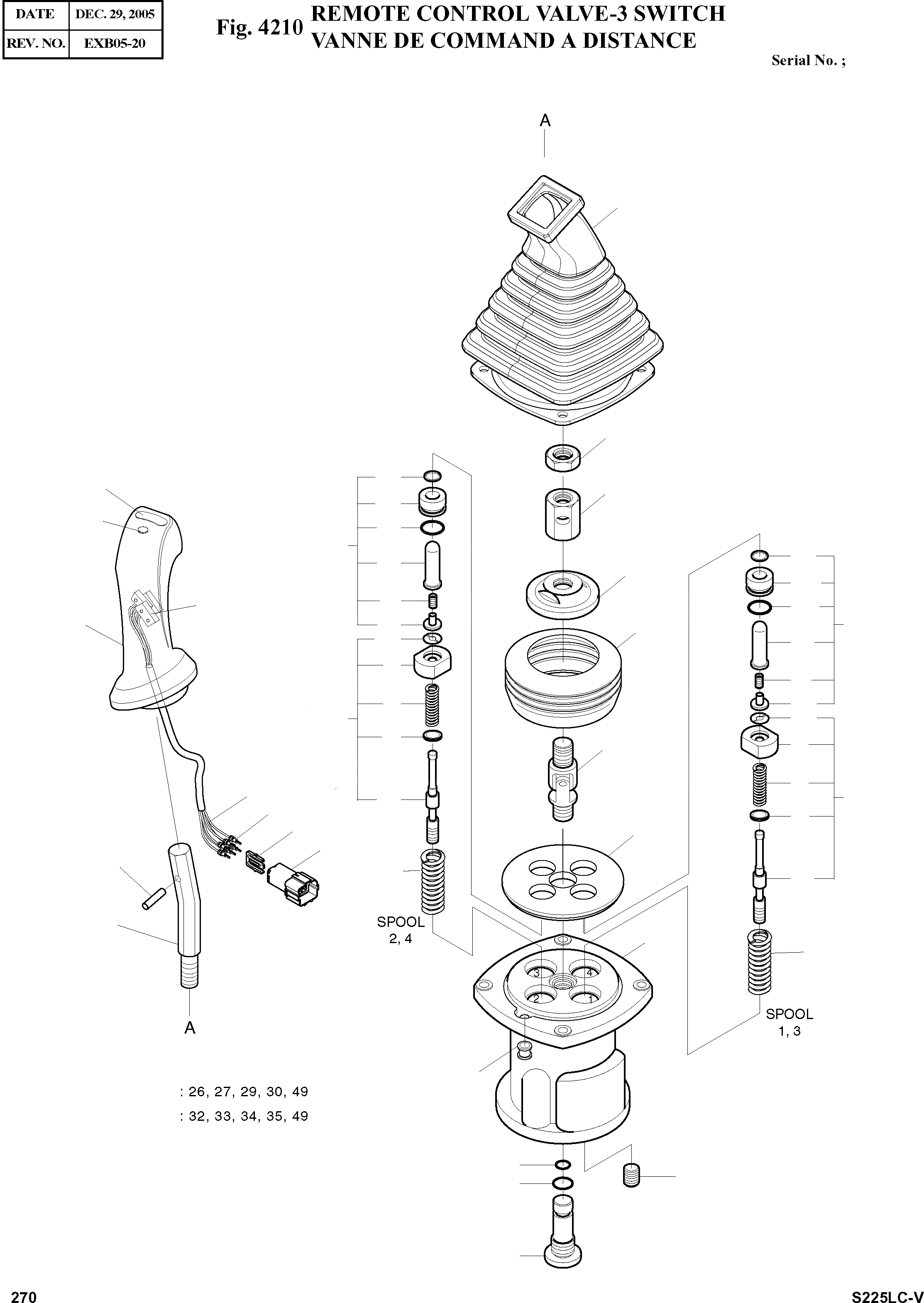 | DATE | DEC. 29, 2005 |
|---|---|
| REV. NO. | EXB05-20 |

Fig. 4210 REMOTE CONTROL VALVE-3 SWITCH
VANNE DE COMMAND A DISTANCE

Serial No. ;

A

SPOOL
2, 4

3
4
2
1

SPOOL
1, 3

A

: 26, 27, 29, 30, 49
: 32, 33, 34, 35, 49

270

S225LC-V